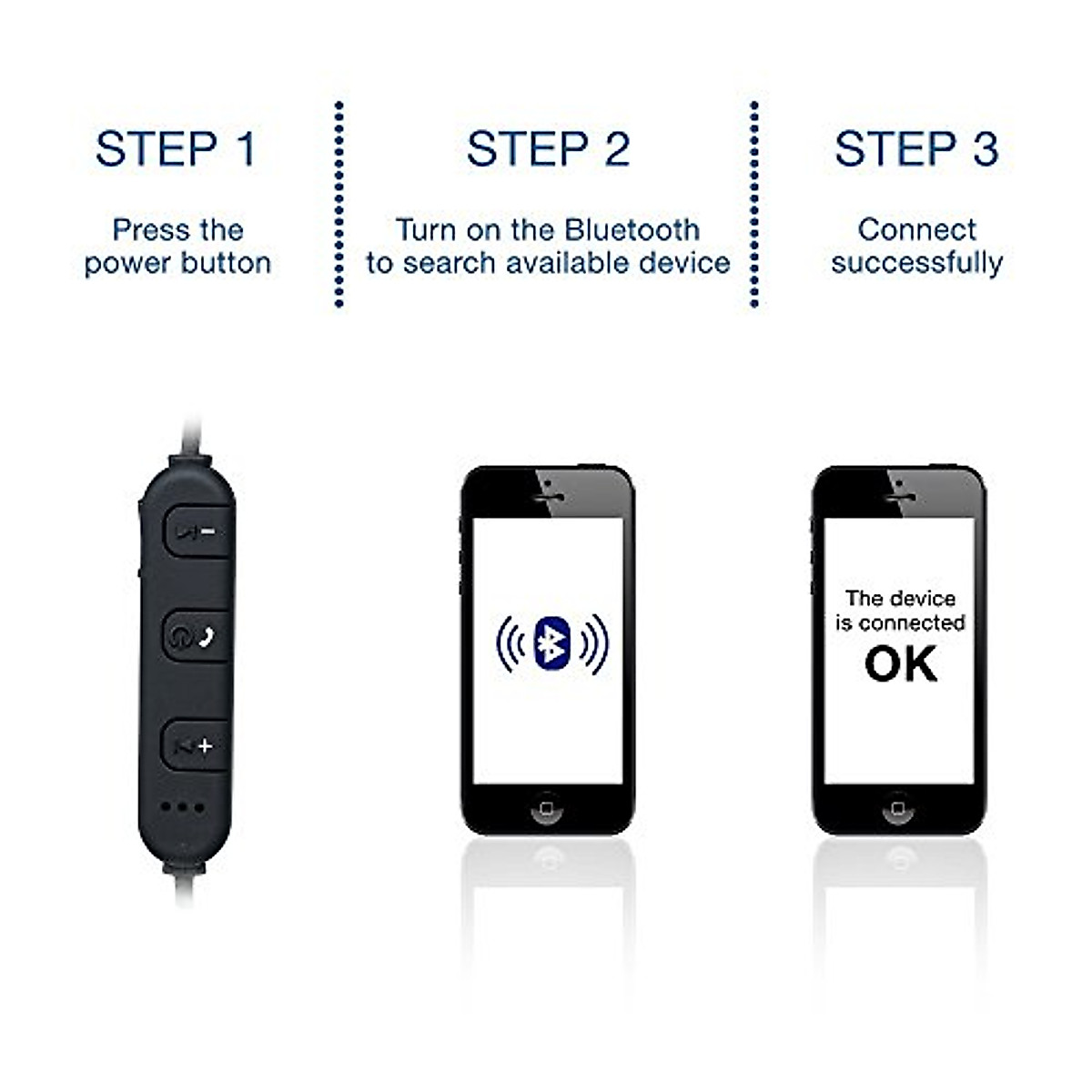 STEP 1

Press the power button

STEP 2

Turn on the Bluetooth to search available device

STEP 3

Connect successfully

The device is connected

OK