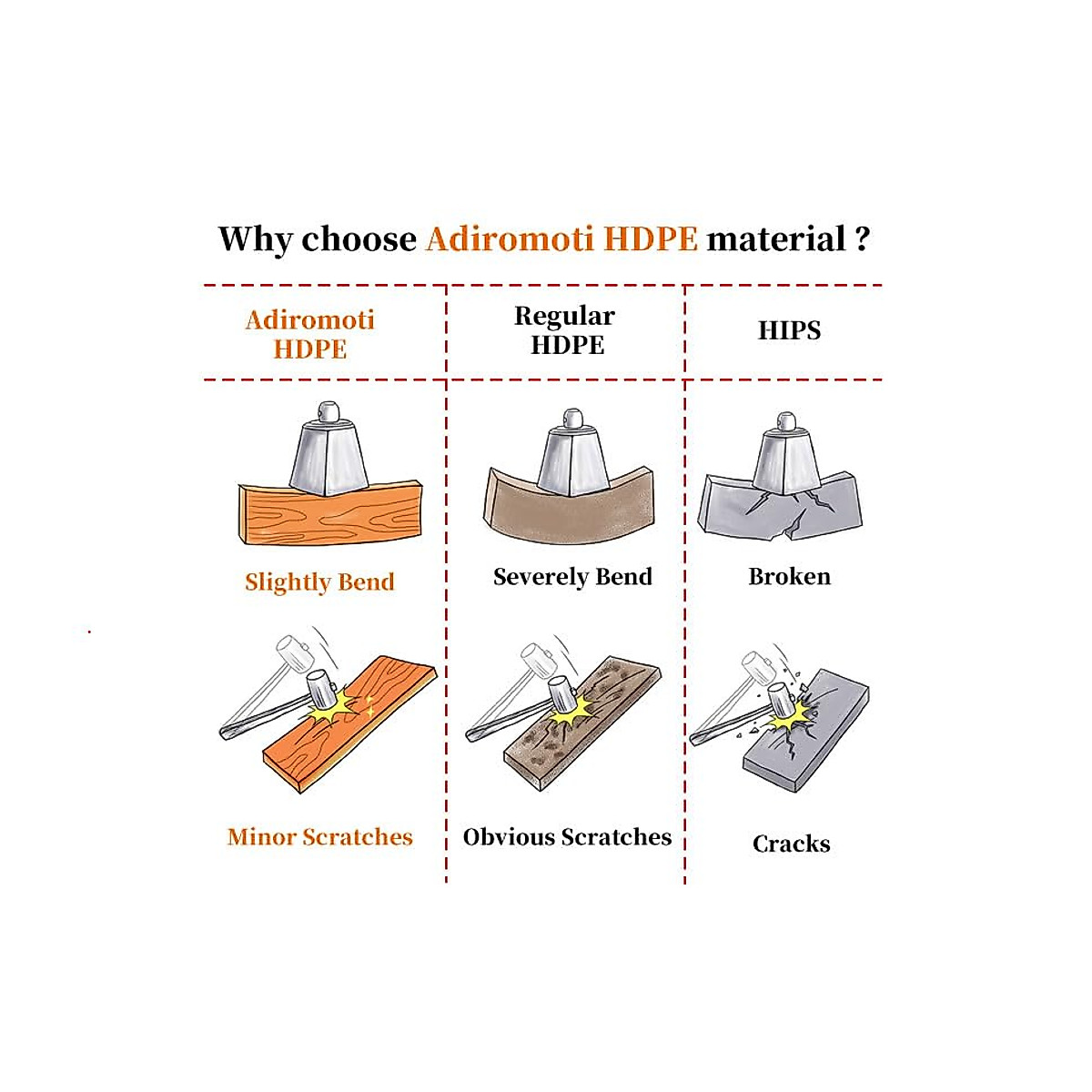 Why choose Adiromoti HDPE material ?

| Adiromoti HDPE | Regular HDPE | HIPS |
|---|---|---|
| Slightly Bend | Severely Bend | Broken |
| Minor Scratches | Obvious Scratches | Cracks |