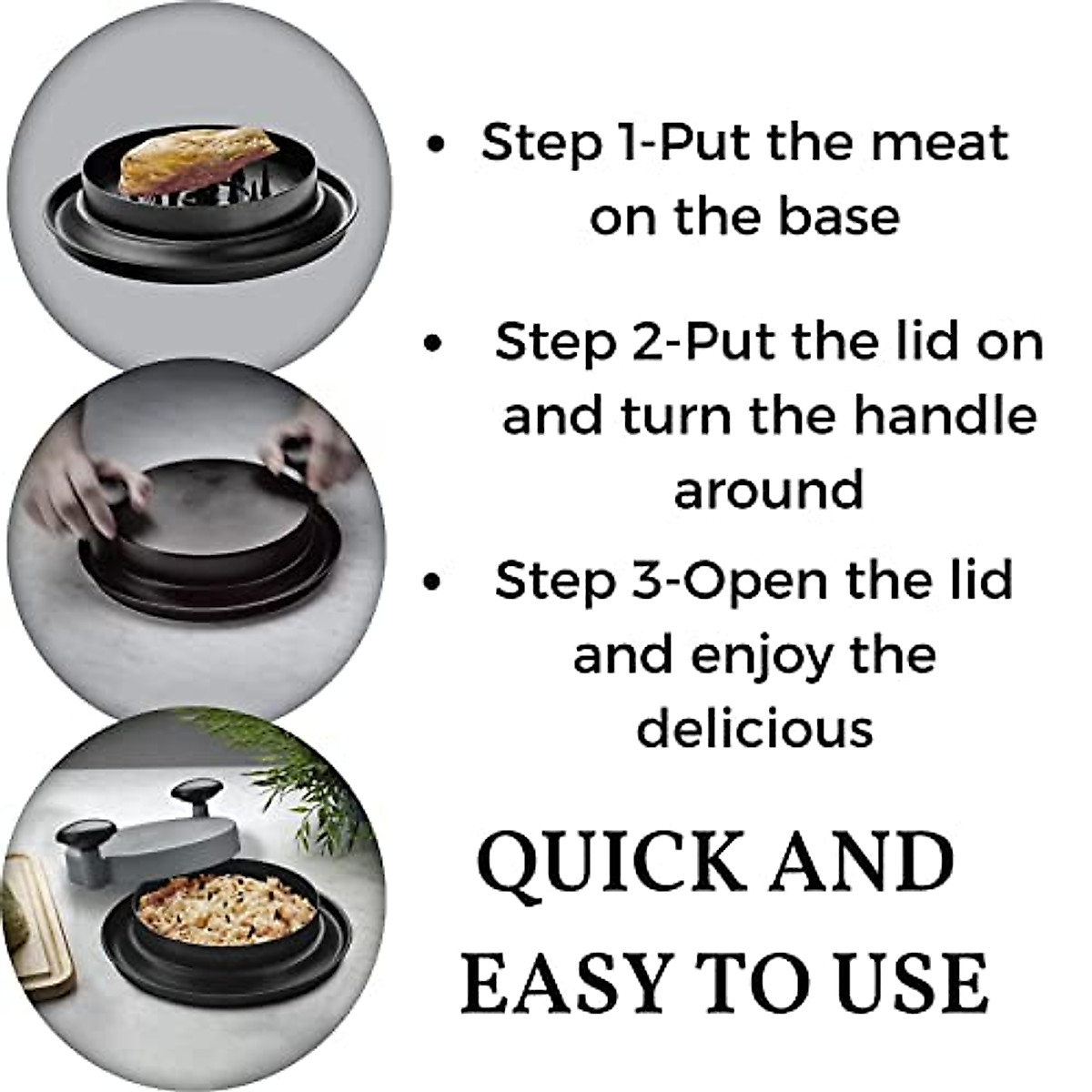 • Step 1-Put the meat on the base

• Step 2-Put the lid on and turn the handle around

• Step 3-Open the lid and enjoy the delicious

QUICK AND EASY TO USE