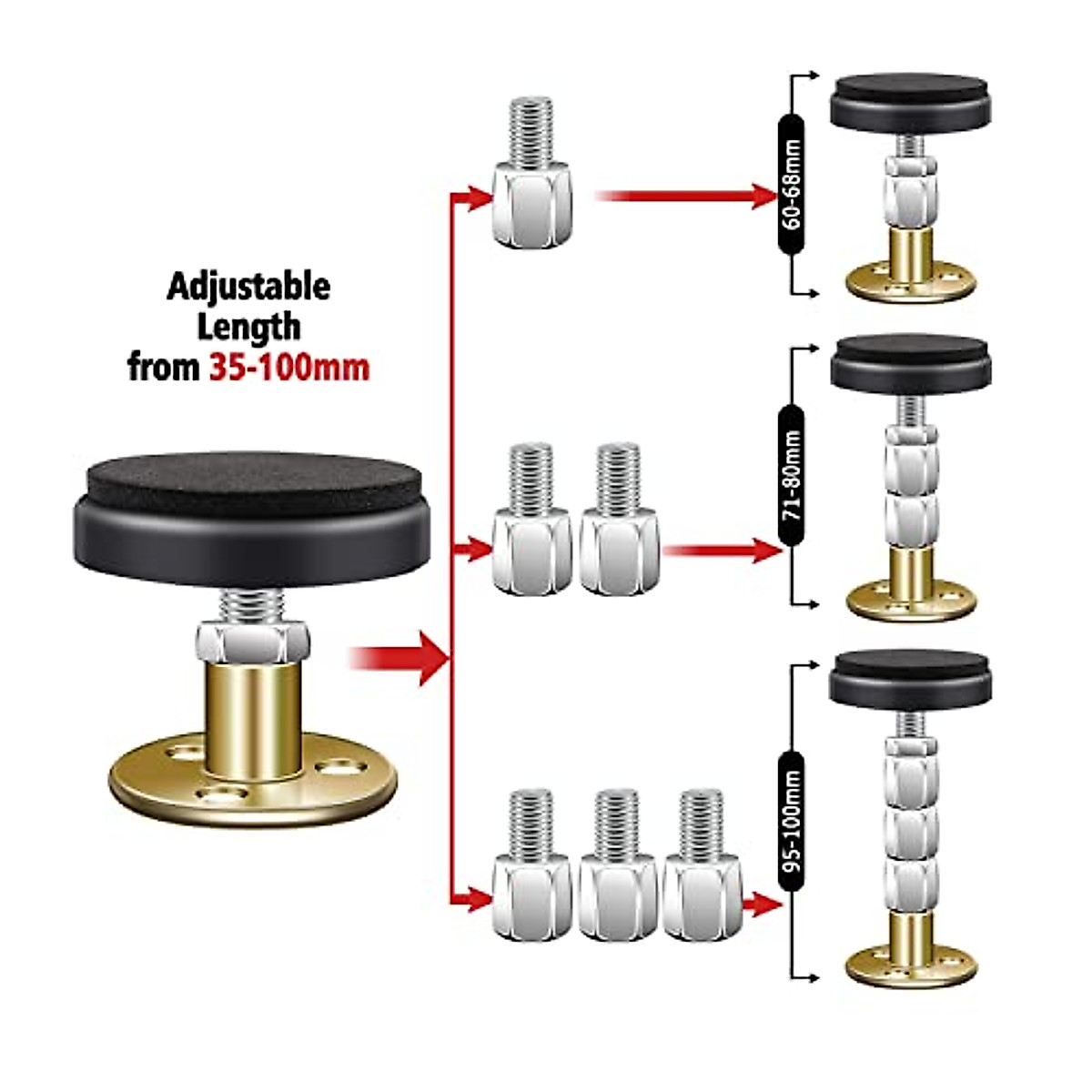 Adjustable Length from 35-100mm

60-68mm

71-80mm

95-100mm