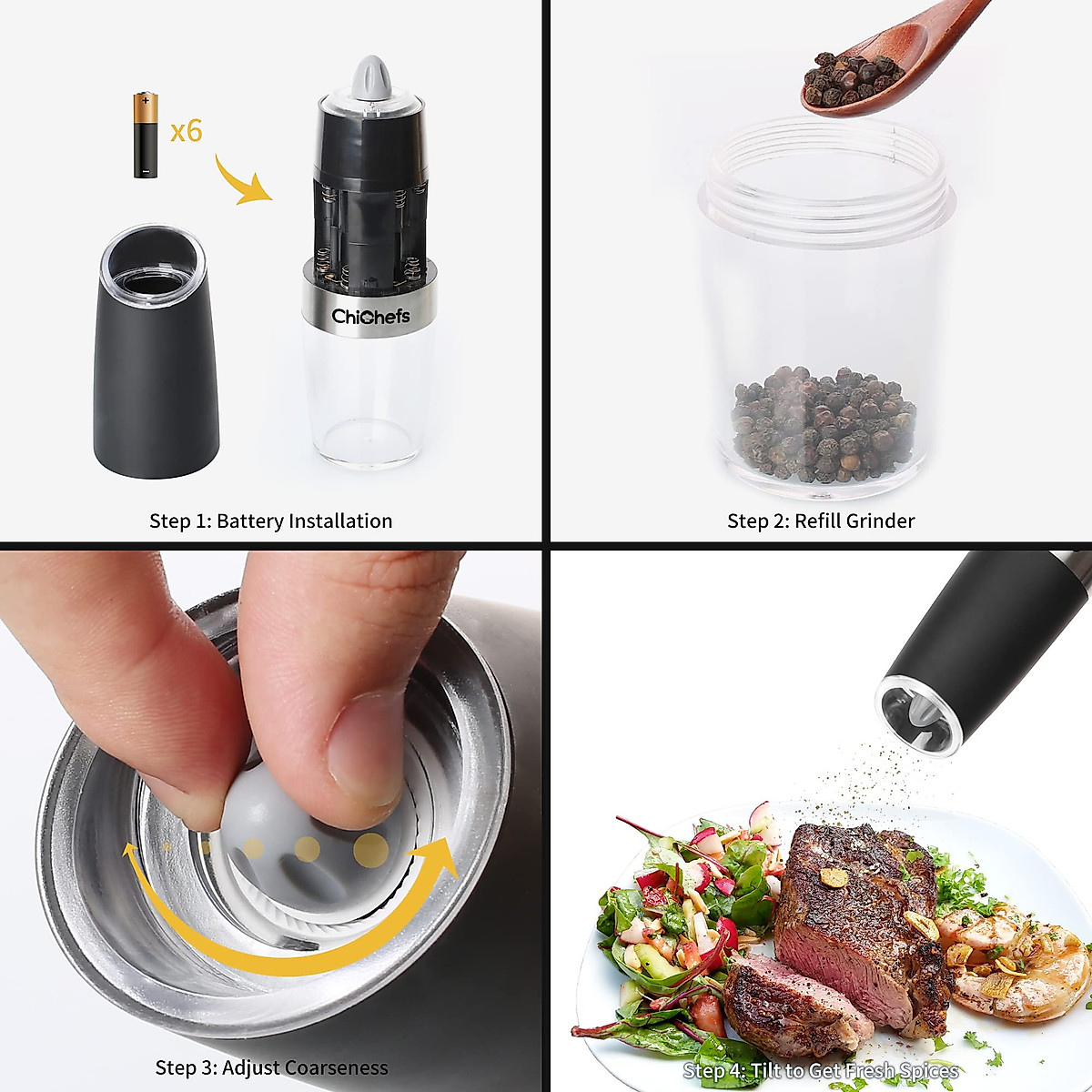 x6

ChiChefs

Step 1: Battery Installation

Step 2: Refill Grinder

Step 3: Adjust Coarseness

Step 4: Tilt to Get Fresh Spices