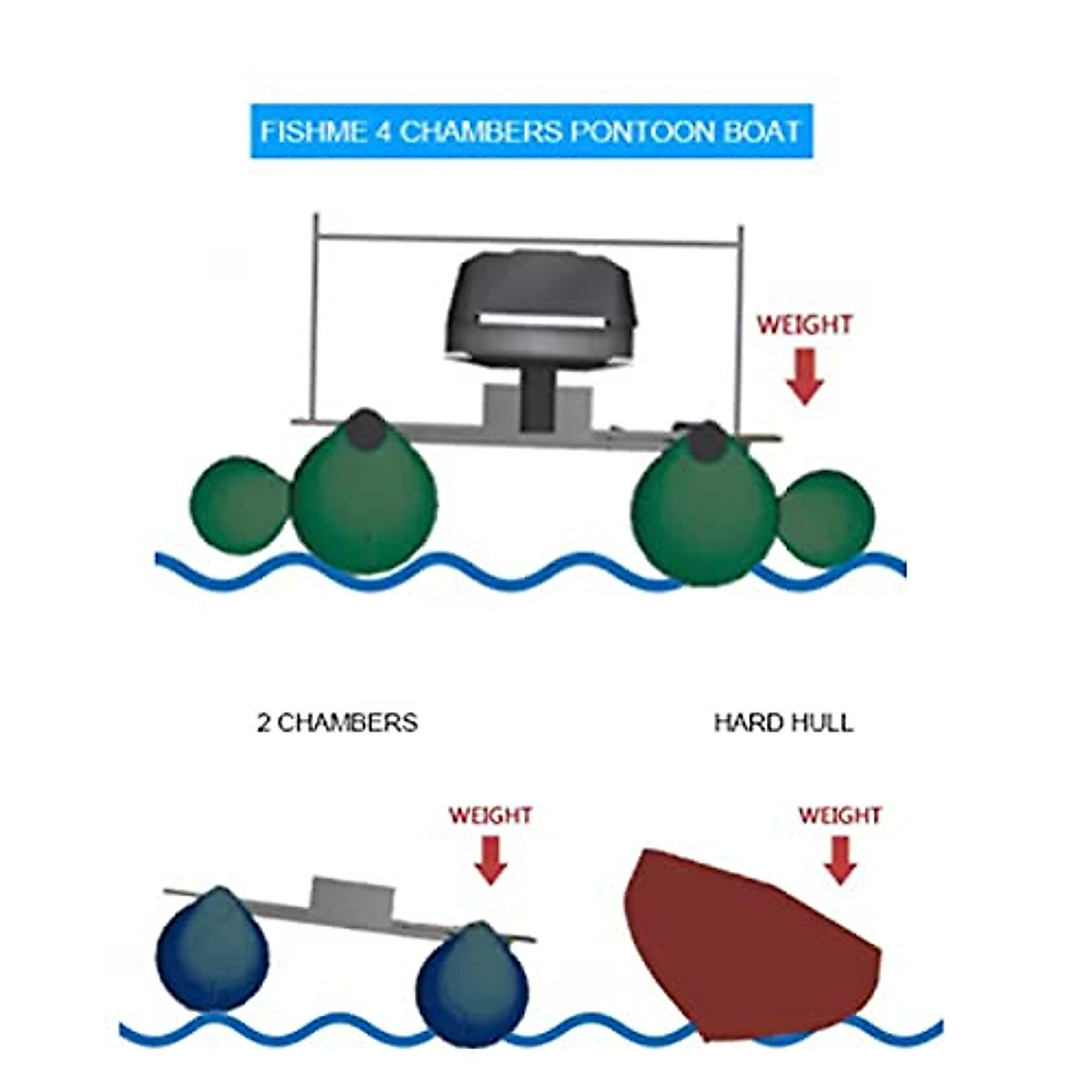 FISHME 4 CHAMBERS PONTOON BOAT

WEIGHT

2 CHAMBERS

HARD HULL

WEIGHT

WEIGHT