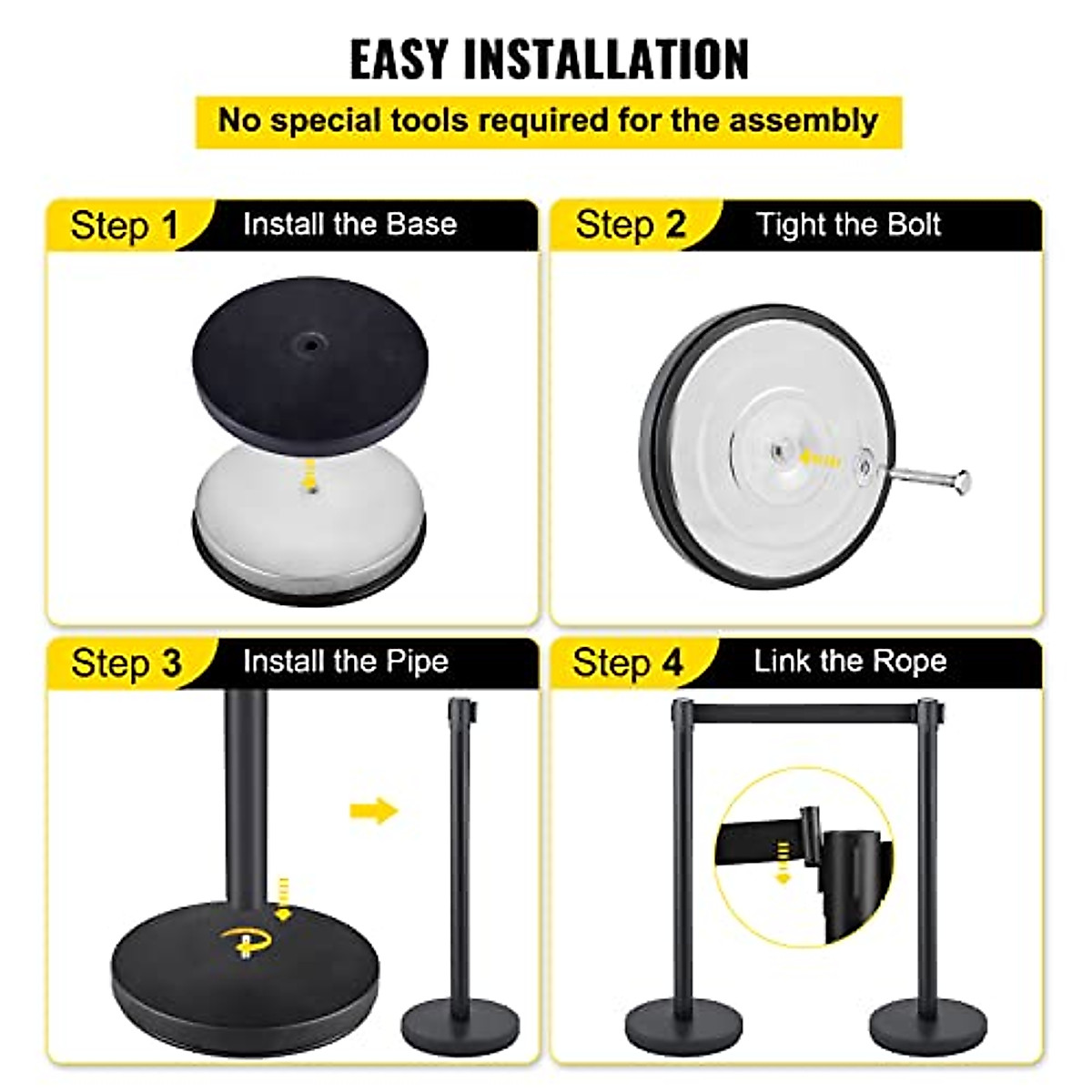 EASY INSTALLATION

No special tools required for the assembly

Step 1 Install the Base

Step 2 Tight the Bolt

Step 3 Install the Pipe

Step 4 Link the Rope