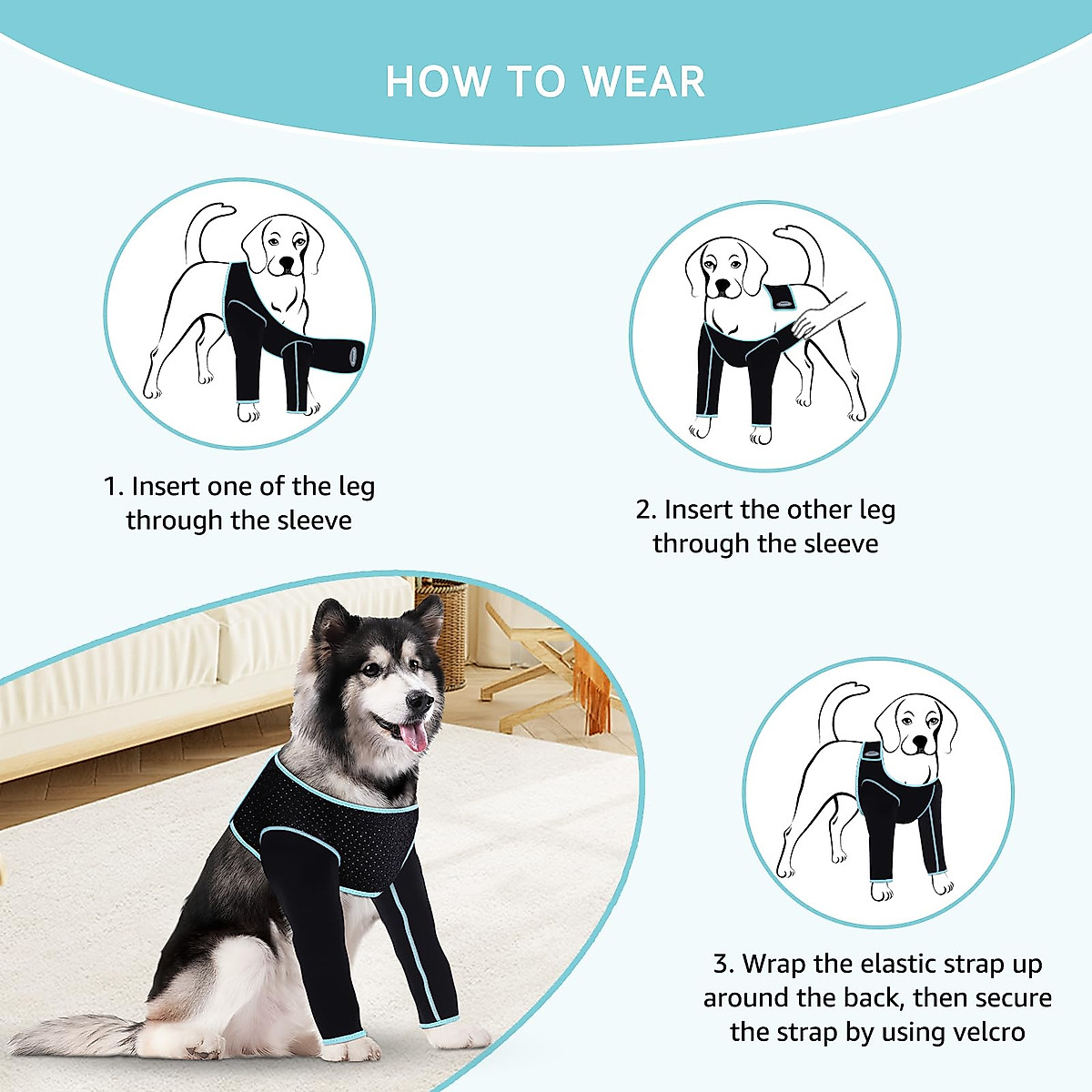 HOW TO WEAR

1. Insert one of the leg through the sleeve

2. Insert the other leg through the sleeve

3. Wrap the elastic strap up around the back, then secure the strap by using velcro