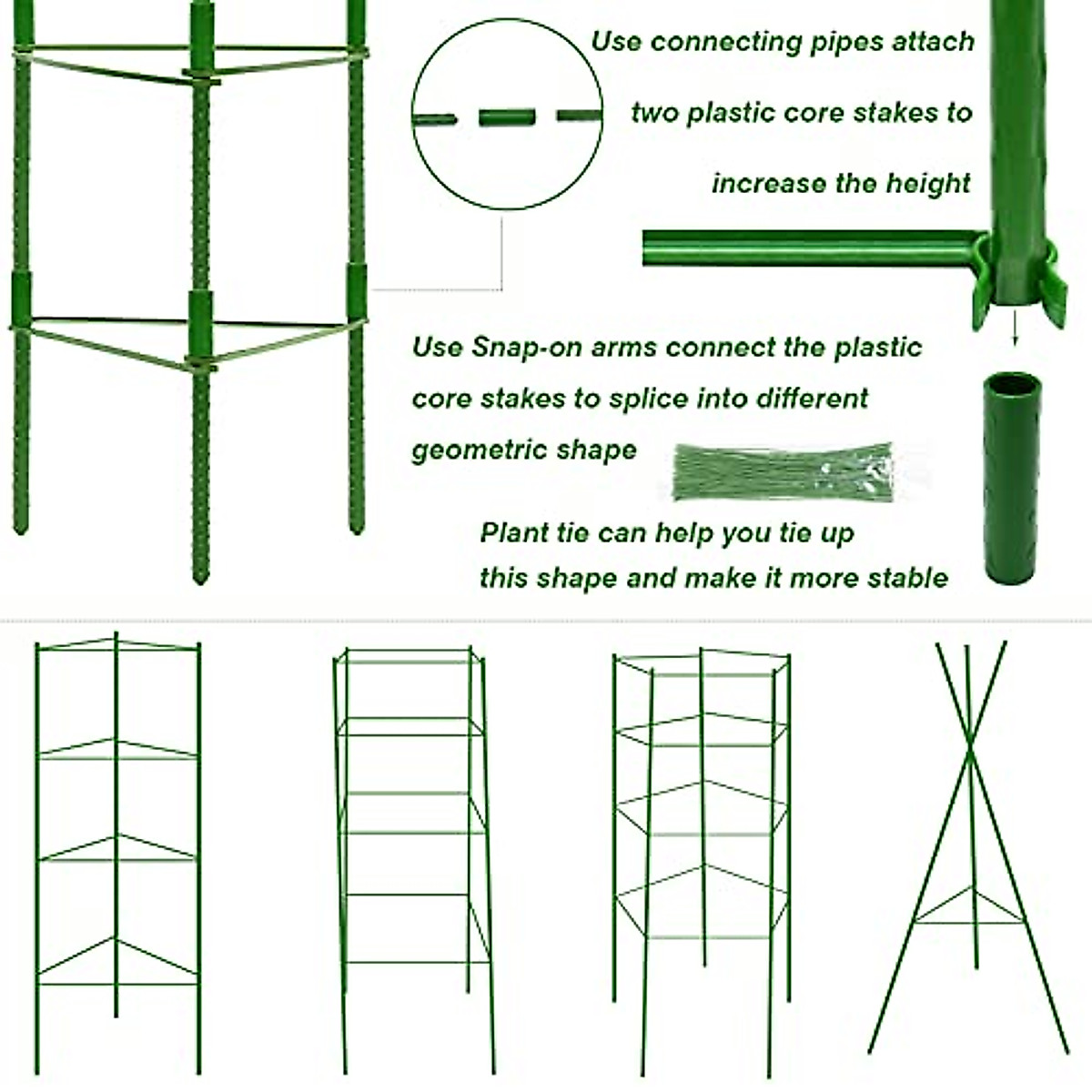 Use connecting pipes attach two plastic core stakes to increase the height

Use Snap-on arms connect the plastic core stakes to splice into different geometric shape

Plant tie can help you tie up this shape and make it more stable