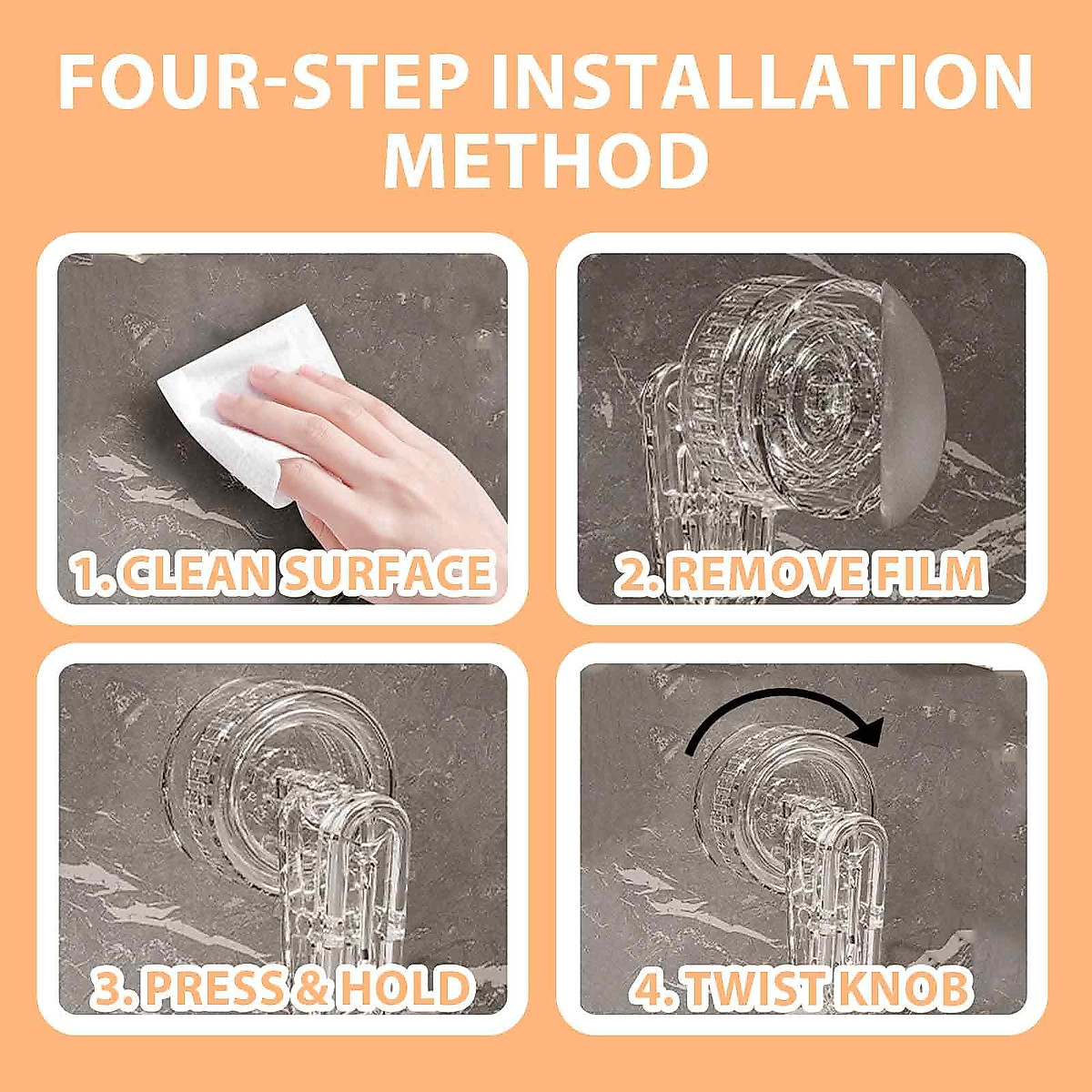 FOUR-STEP INSTALLATION METHOD

1. CLEAN SURFACE

2. REMOVE FILM

3. PRESS & HOLD

4. TWIST KNOB