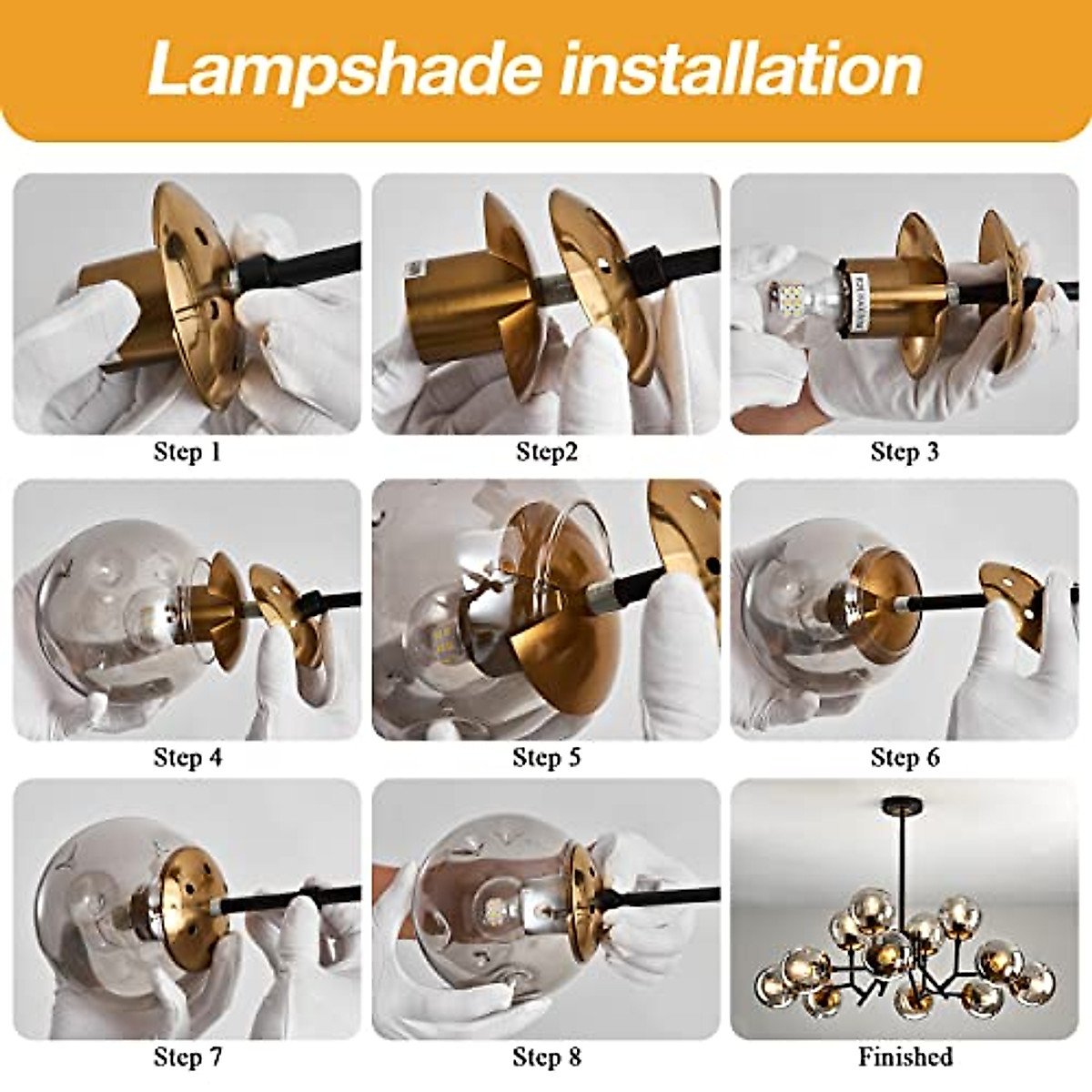 Lampshade installation

Step 1

Step2

Step 3

Step 4

Step 5

Step 6

Step 7

Step 8

Finished