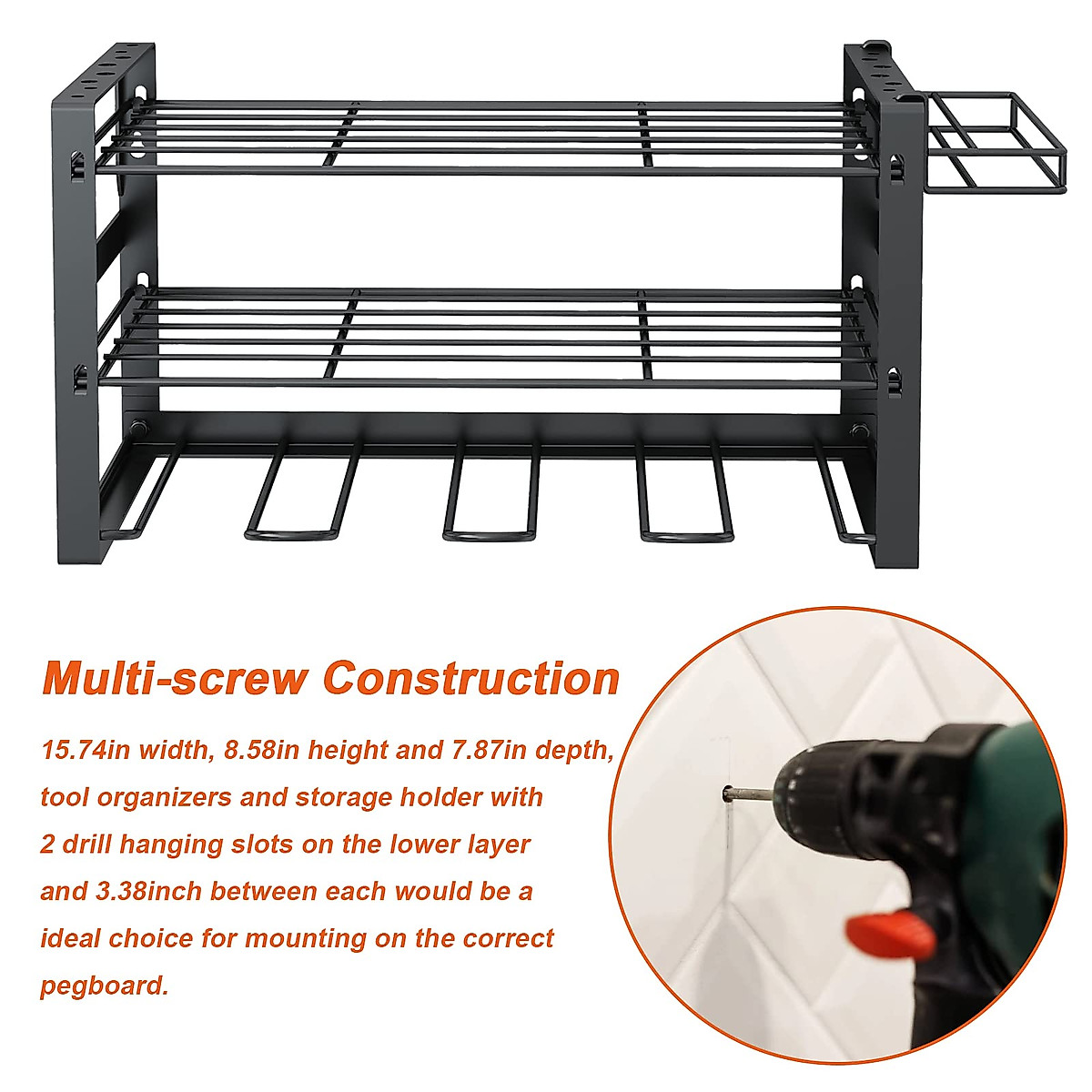 Multi-screw Construction

15.74in width, 8.58in height and 7.87in depth, tool organizers and storage holder with 2 drill hanging slots on the lower layer and 3.38inch between each would be a ideal choice for mounting on the correct pegboard.