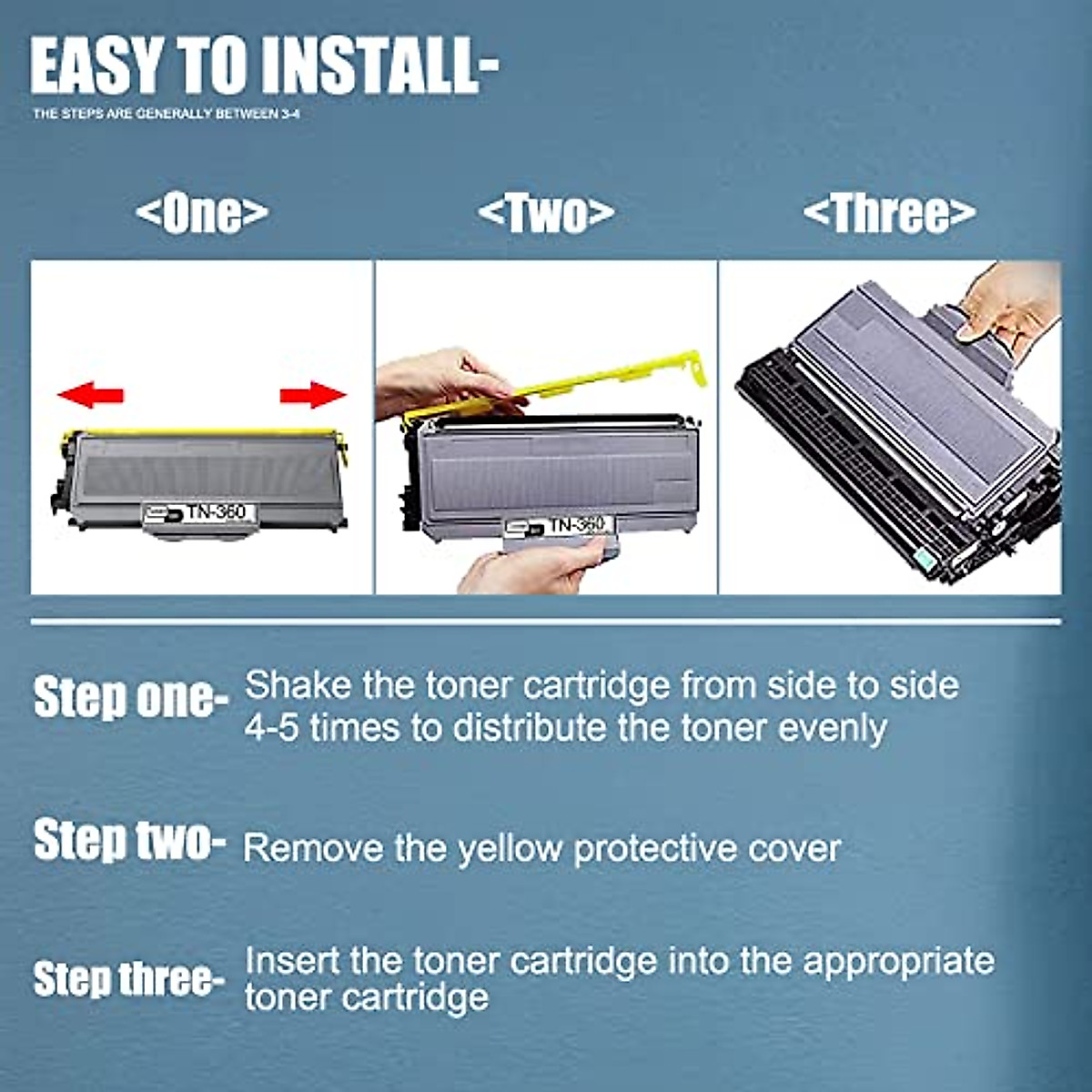 EASY TO INSTALL-
THE STEPS ARE GENERALLY BETWEEN 3-4

<One>

<Two>

<Three>

TN-360

TN-360

Step one- Shake the toner cartridge from side to side 4-5 times to distribute the toner evenly

Step two- Remove the yellow protective cover

Step three- Insert the toner cartridge into the appropriate toner cartridge