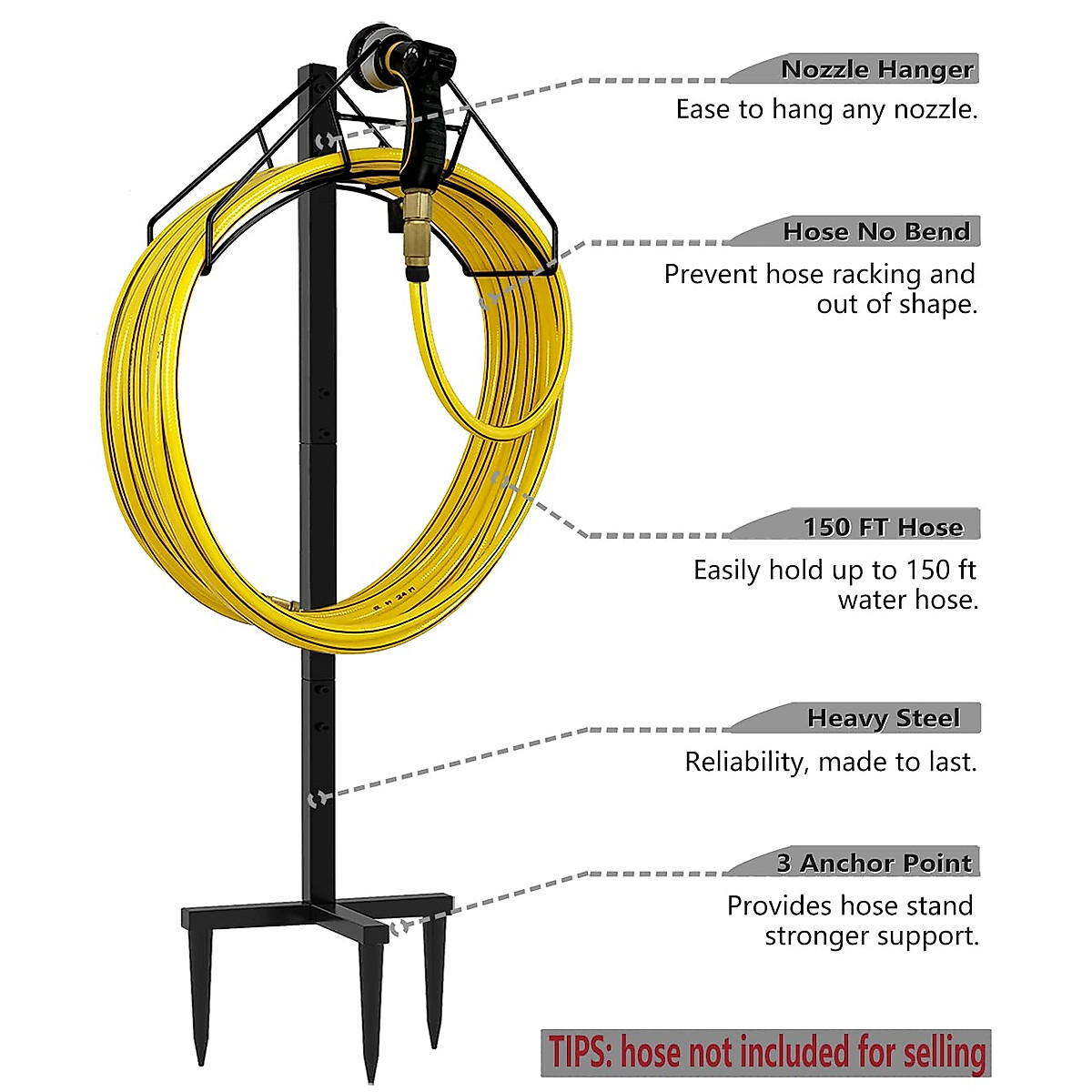 Nozzle Hanger
Ease to hang any nozzle.

Hose No Bend
Prevent hose racking and out of shape.

150 FT Hose
Easily hold up to 150 ft water hose.

Heavy Steel
Reliability, made to last.

3 Anchor Point
Provides hose stand stronger support.

TIPS: hose not included for selling