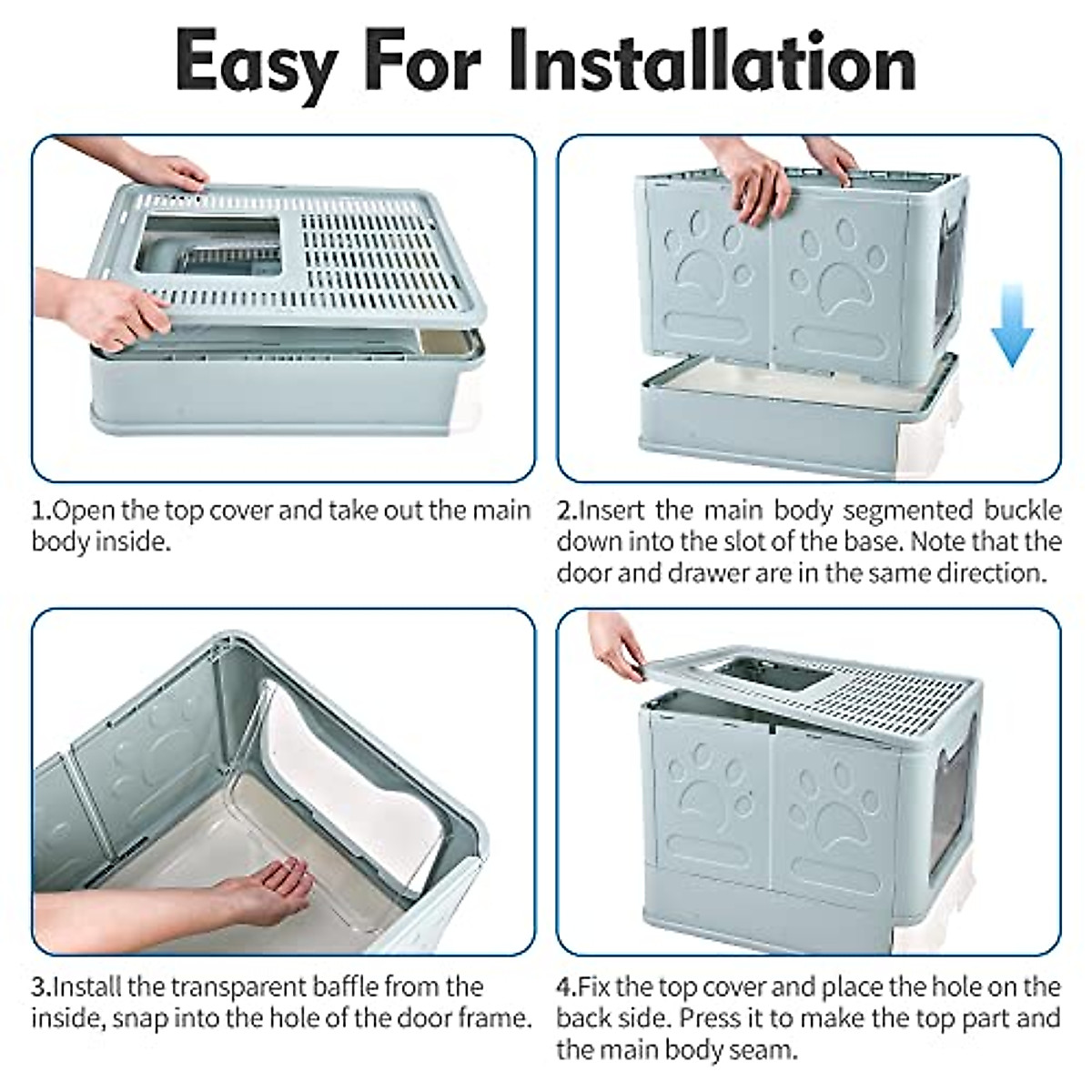 Easy For Installation

1.Open the top cover and take out the main body inside.

2.Insert the main body segmented buckle down into the slot of the base. Note that the door and drawer are in the same direction.

3.Install the transparent baffle from the inside, snap into the hole of the door frame.

4.Fix the top cover and place the hole on the back side. Press it to make the top part and the main body seam.