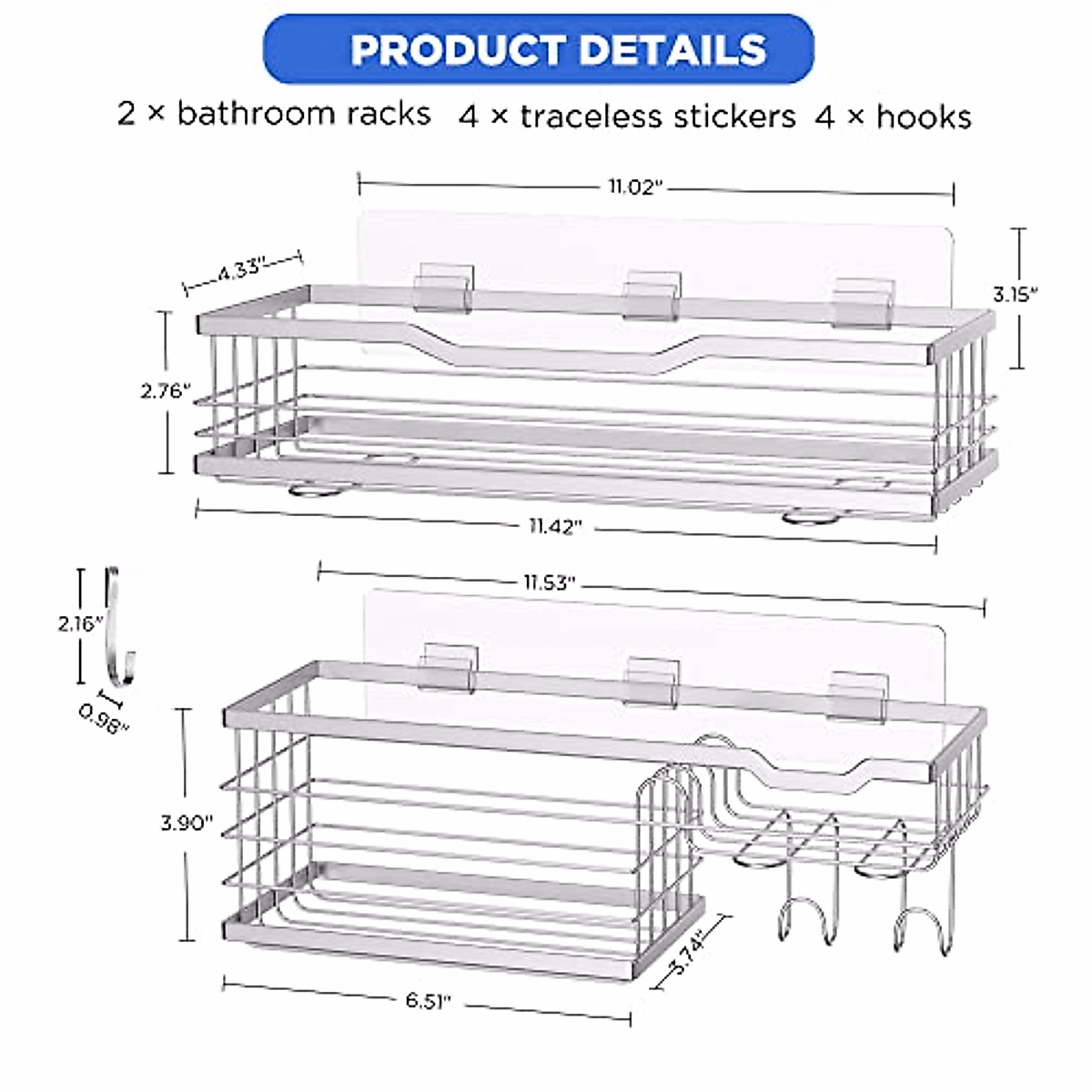 PRODUCT DETAILS

2 × bathroom racks 4 × traceless stickers 4 × hooks

11.02"

4.33"

3.15"

2.76"

11.42"

11.53"

2.16"

0.98"

3.90"

3.74"

6.51"