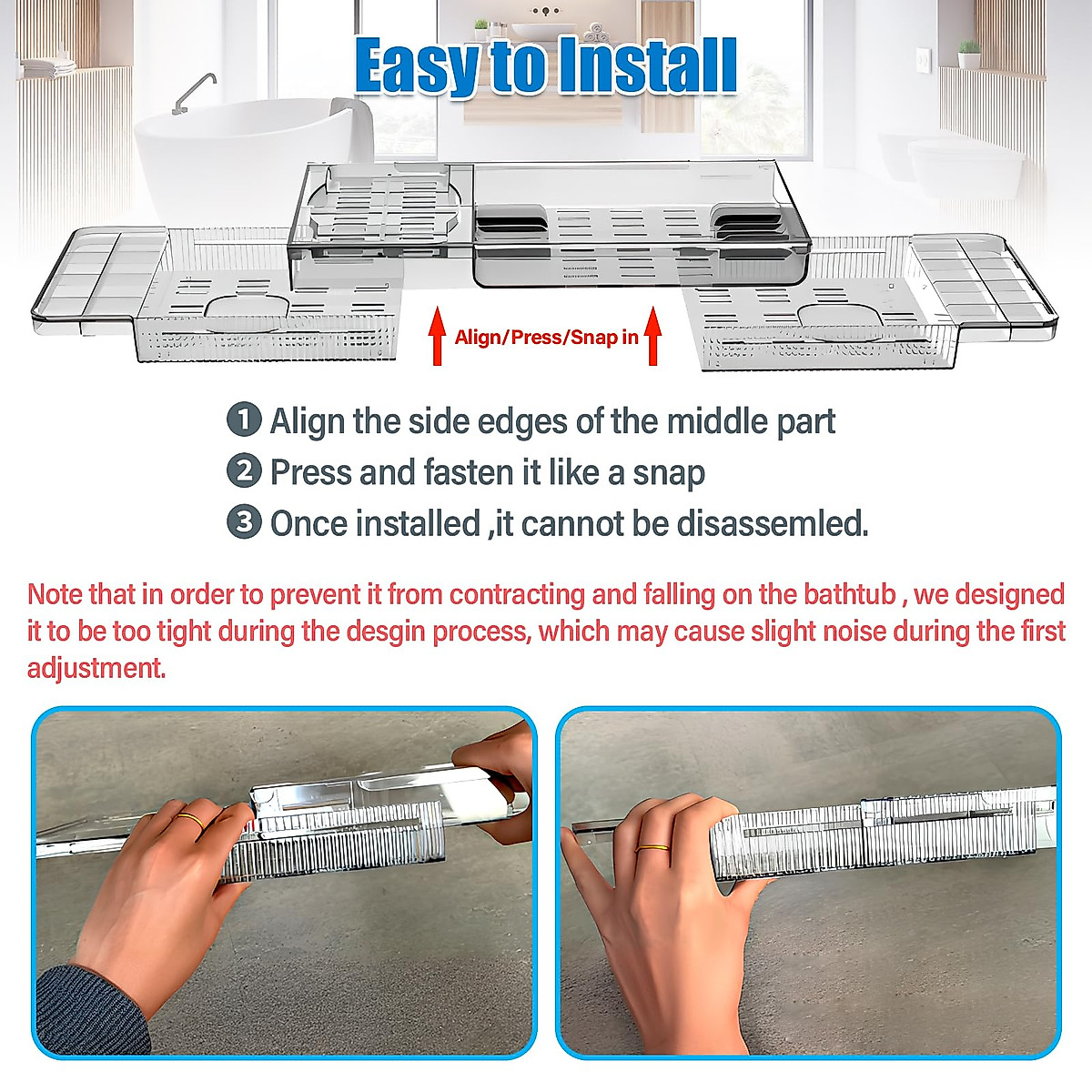 Easy to Install

Align/Press/Snap in

1 Align the side edges of the middle part
2 Press and fasten it like a snap
3 Once installed ,it cannot be disassemled.

Note that in order to prevent it from contracting and falling on the bathtub , we designed it to be too tight during the desgin process, which may cause slight noise during the first adjustment.