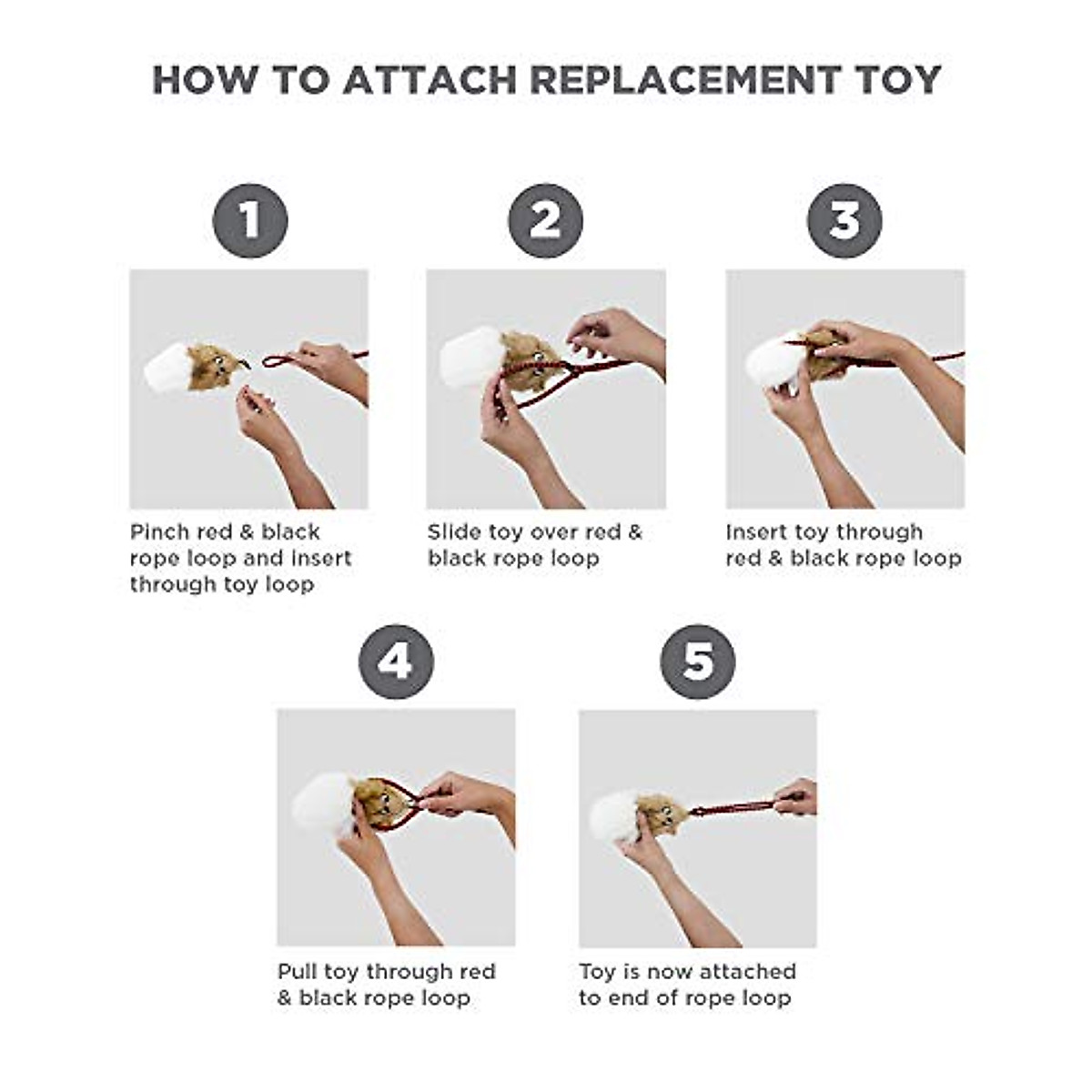 HOW TO ATTACH REPLACEMENT TOY

1

Pinch red & black rope loop and insert through toy loop

2

Slide toy over red & black rope loop

3

Insert toy through red & black rope loop

4

Pull toy through red & black rope loop

5

Toy is now attached to end of rope loop