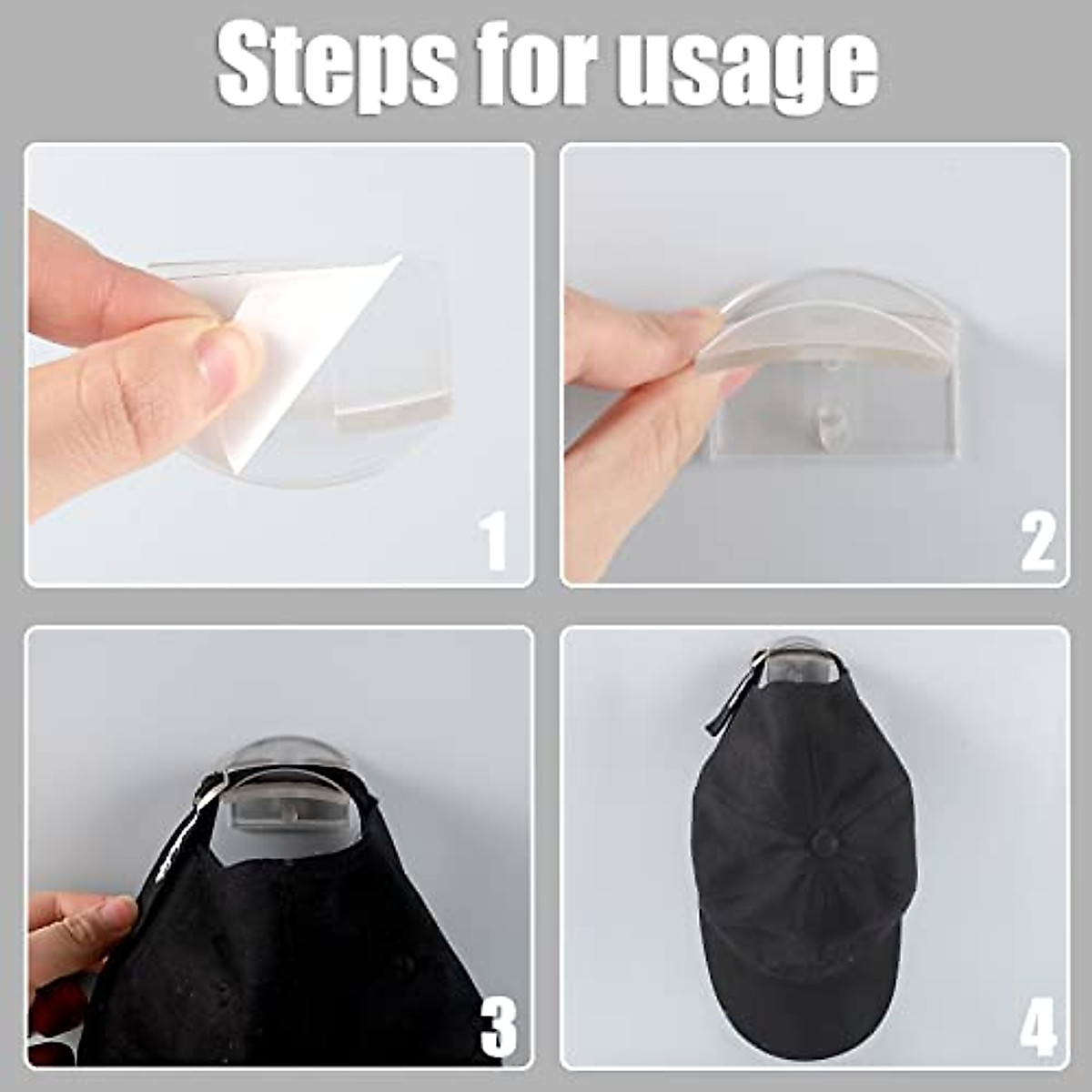 Steps for usage

1

2

3

4