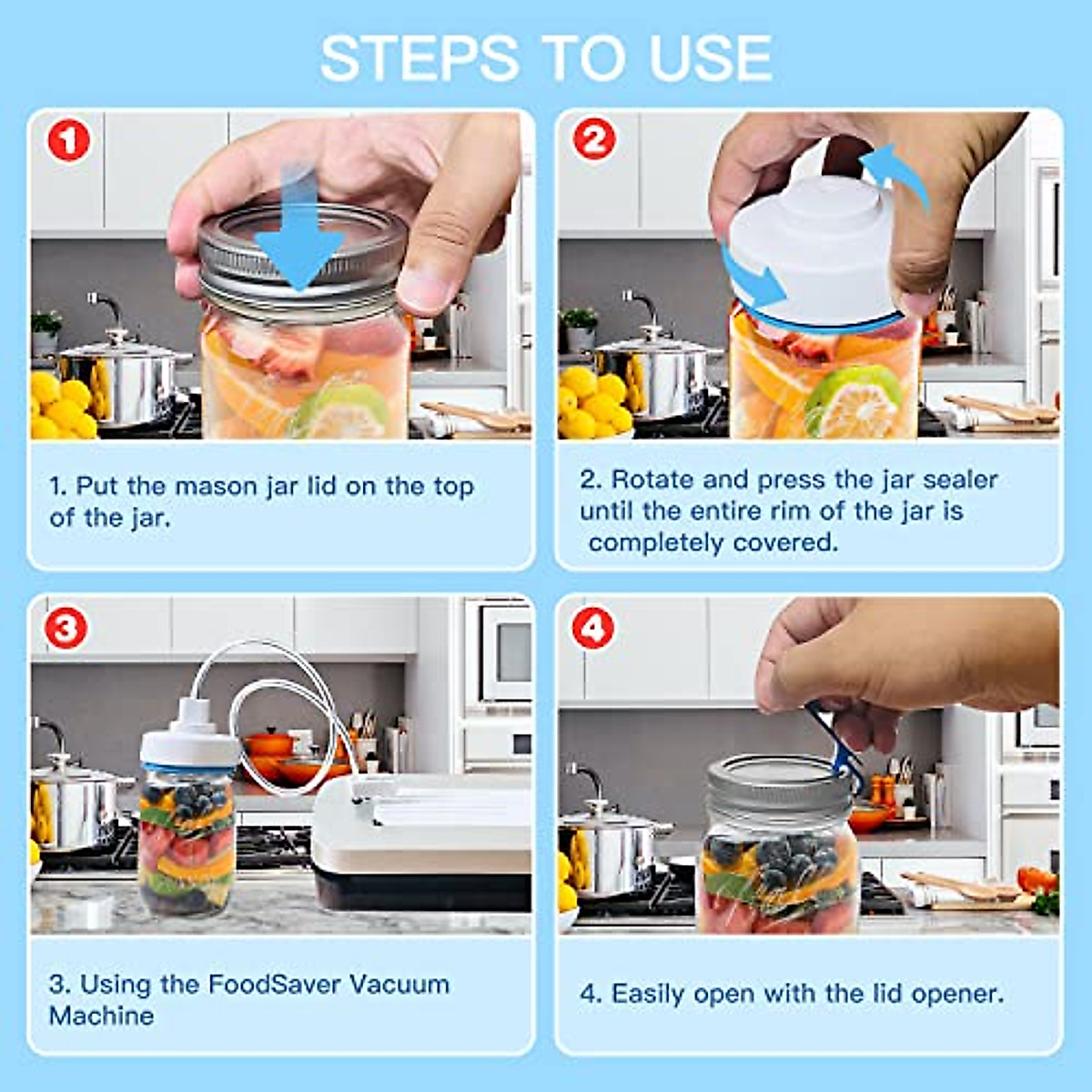 STEPS TO USE

1

1. Put the mason jar lid on the top of the jar.

2

2. Rotate and press the jar sealer until the entire rim of the jar is completely covered.

3

3. Using the FoodSaver Vacuum Machine

4

4. Easily open with the lid opener.