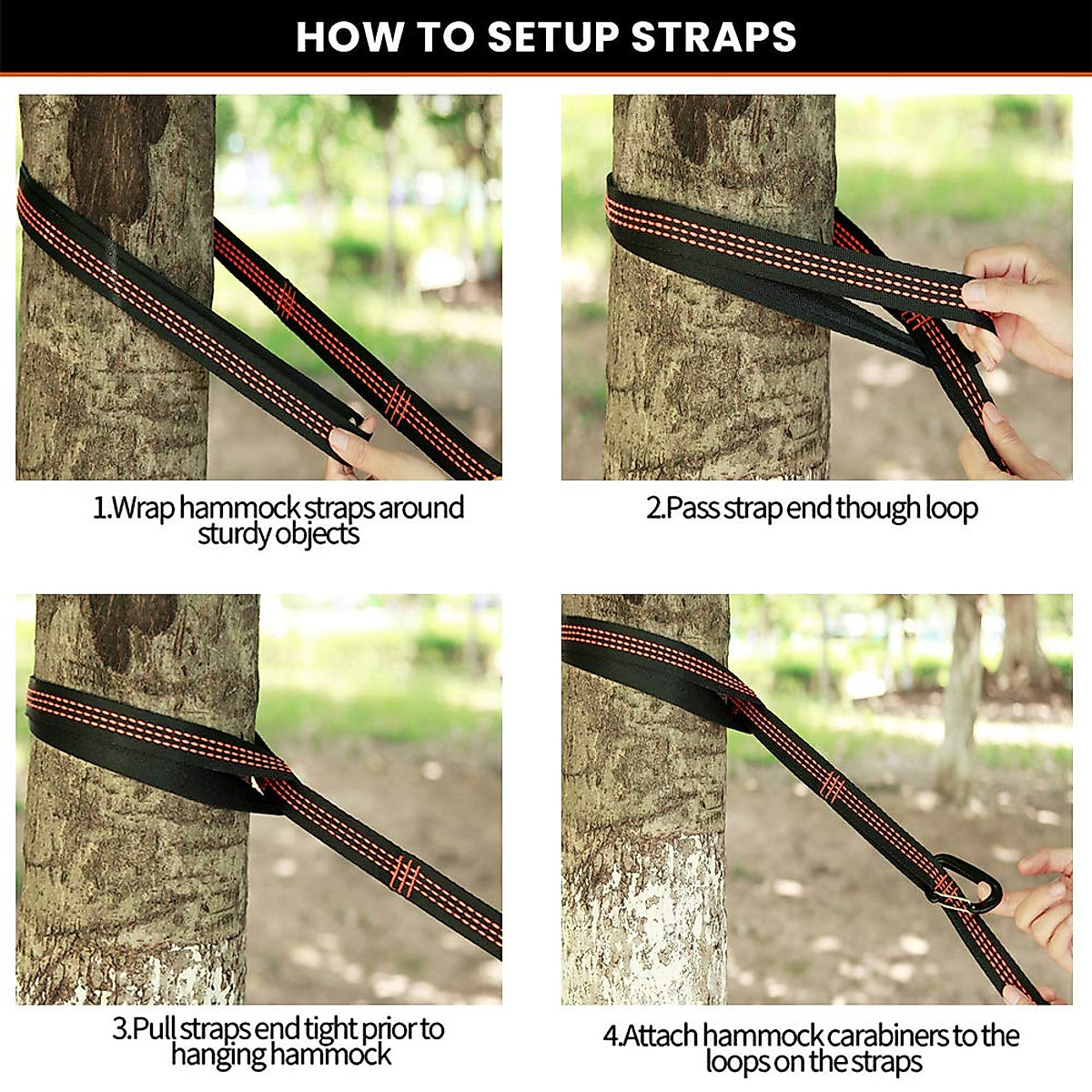 HOW TO SETUP STRAPS

1.Wrap hammock straps around sturdy objects

2.Pass strap end though loop

3.Pull straps end tight prior to hanging hammock

4.Attach hammock carabiners to the loops on the straps