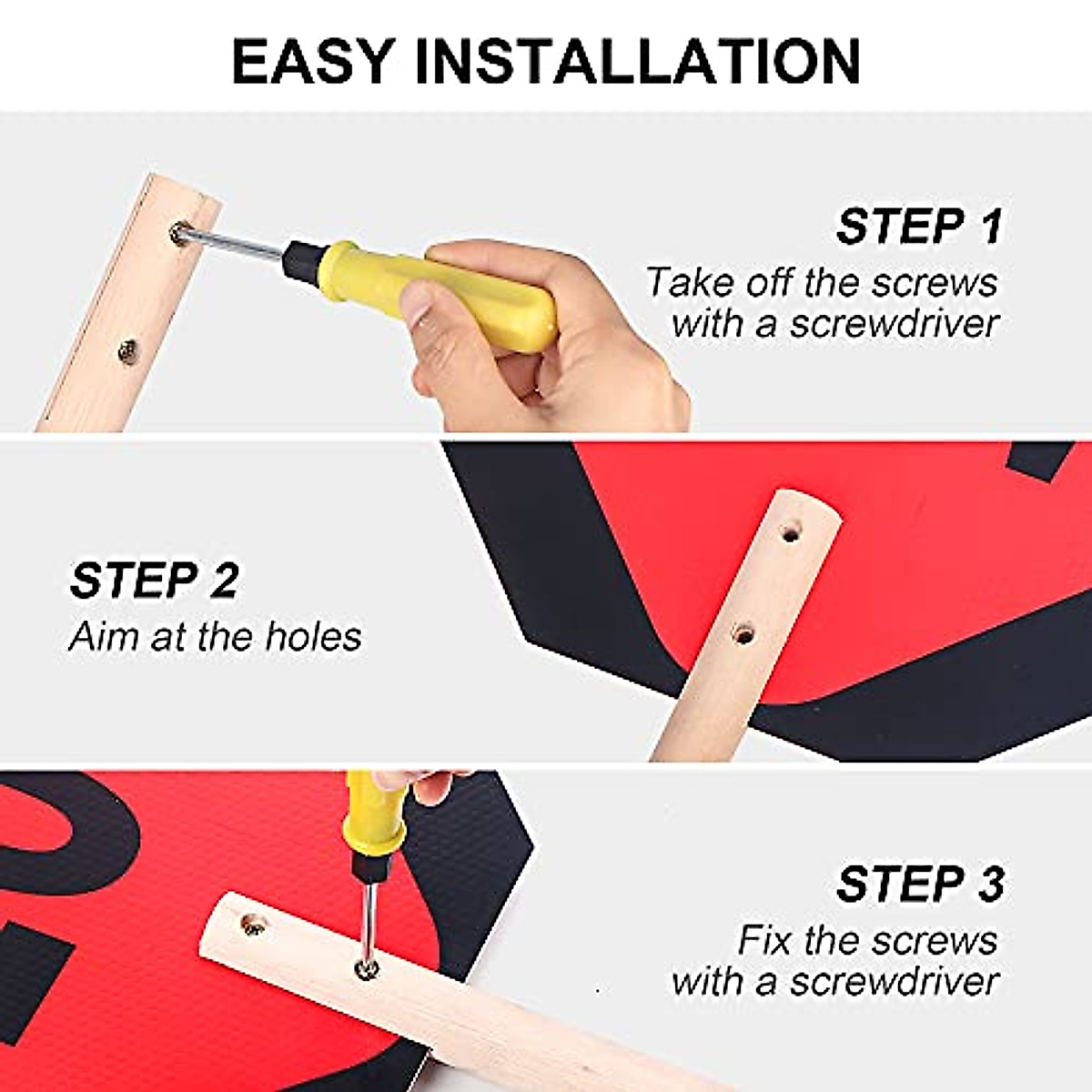 EASY INSTALLATION

STEP 1
Take off the screws with a screwdriver

STEP 2
Aim at the holes

STEP 3
Fix the screws with a screwdriver