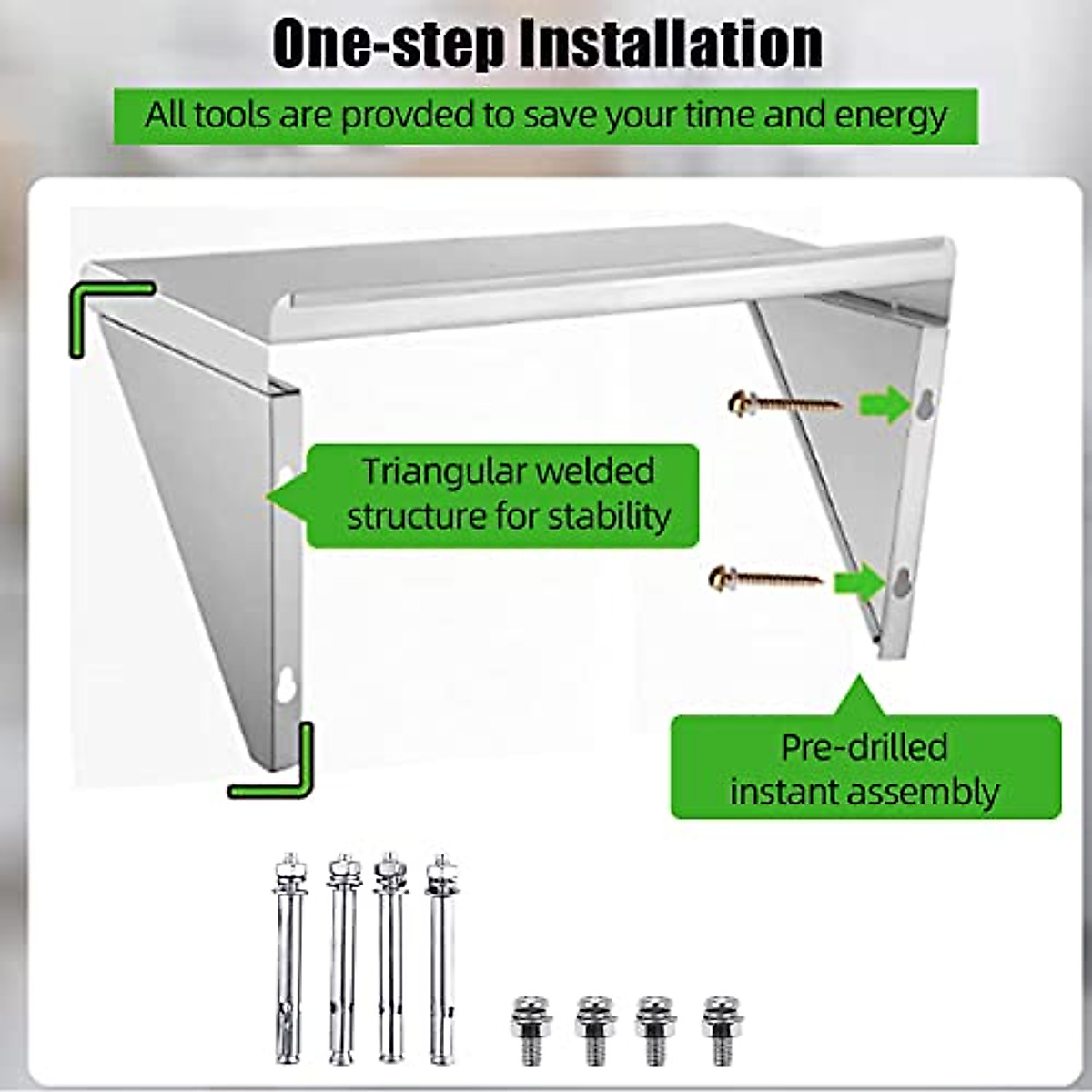 One-step Installation

All tools are provded to save your time and energy

Triangular welded structure for stability

Pre-drilled instant assembly