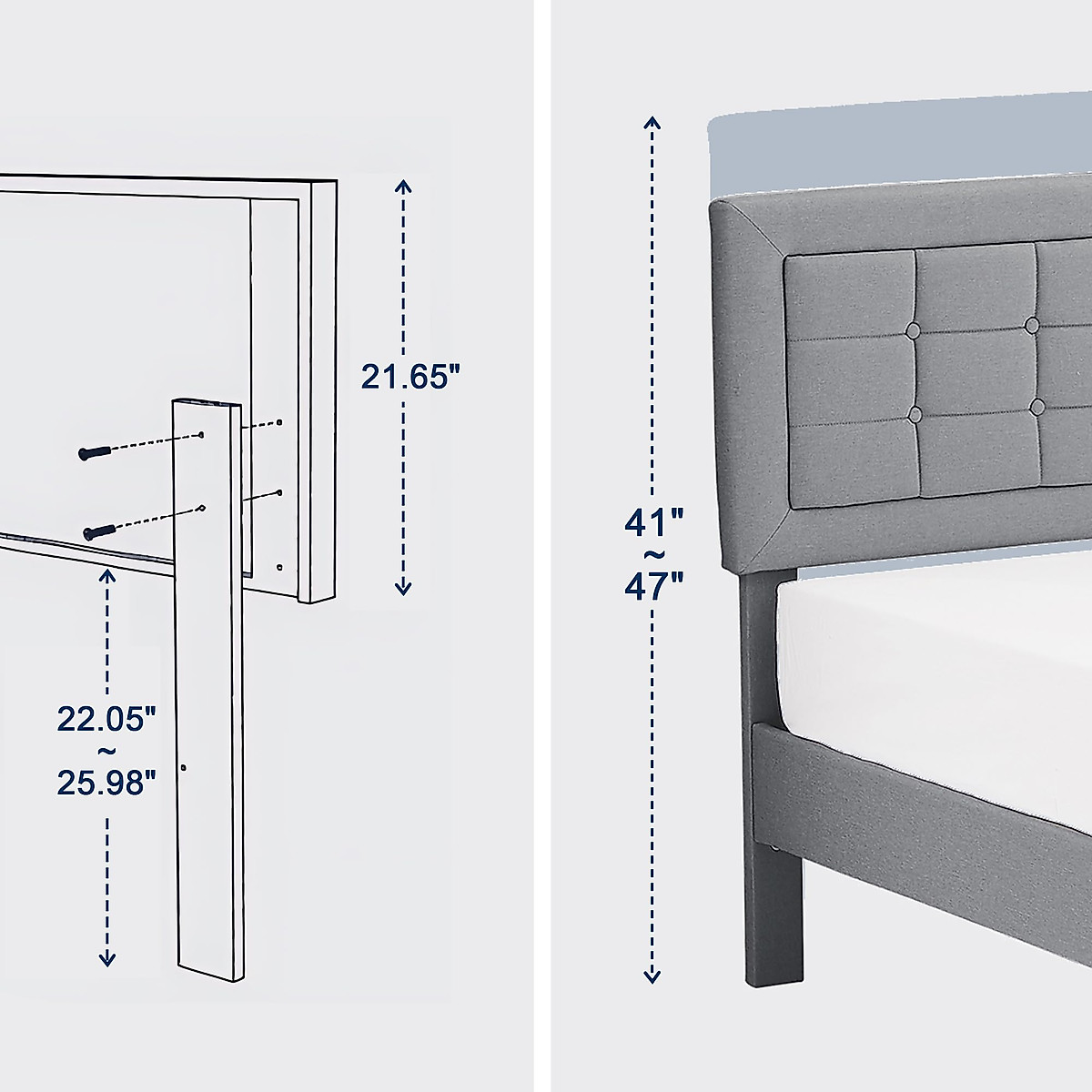 21.65"

22.05"
~
25.98"

41"
~
47"