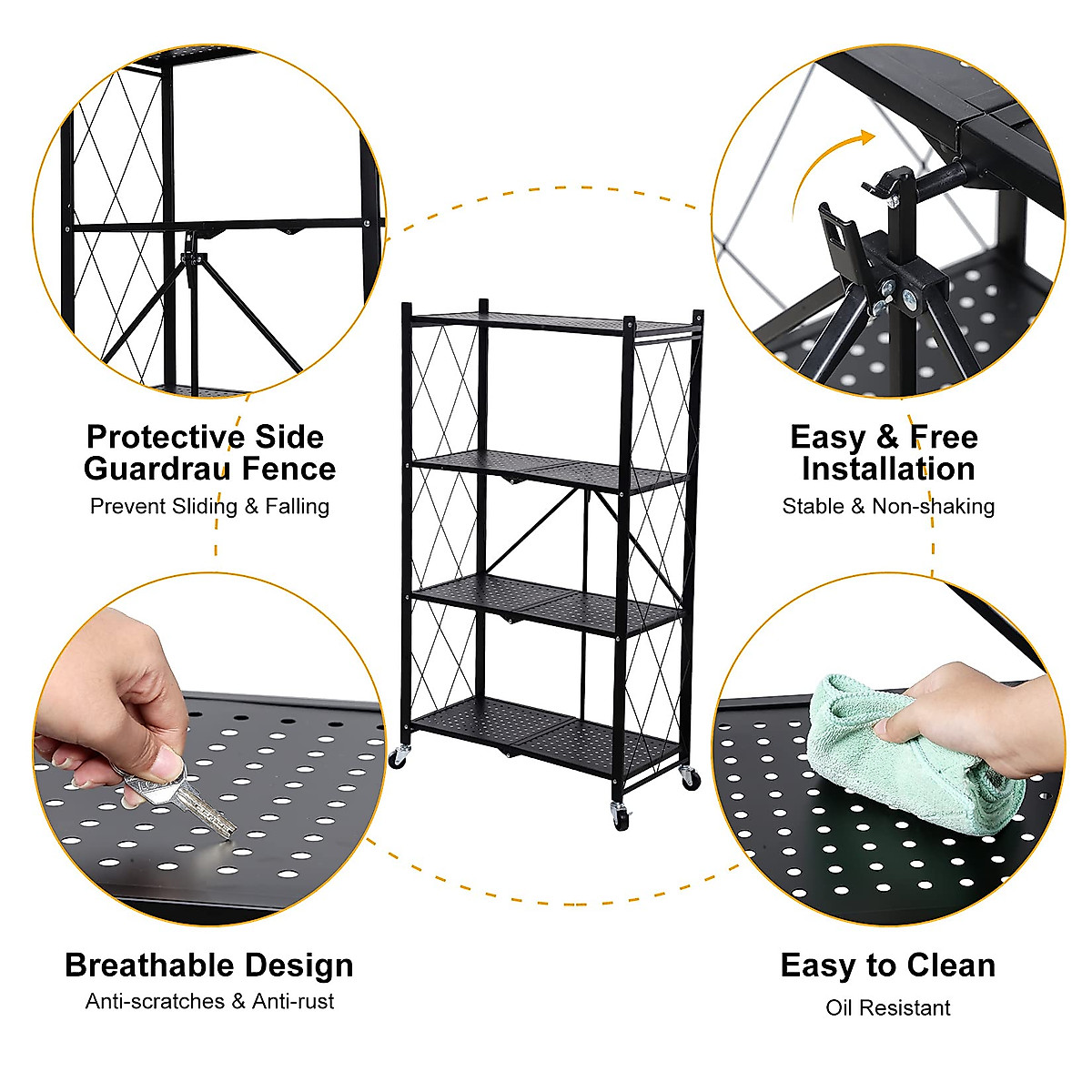 Protective Side Guardrau Fence
Prevent Sliding & Falling

Easy & Free Installation
Stable & Non-shaking

Breathable Design
Anti-scratches & Anti-rust

Easy to Clean
Oil Resistant