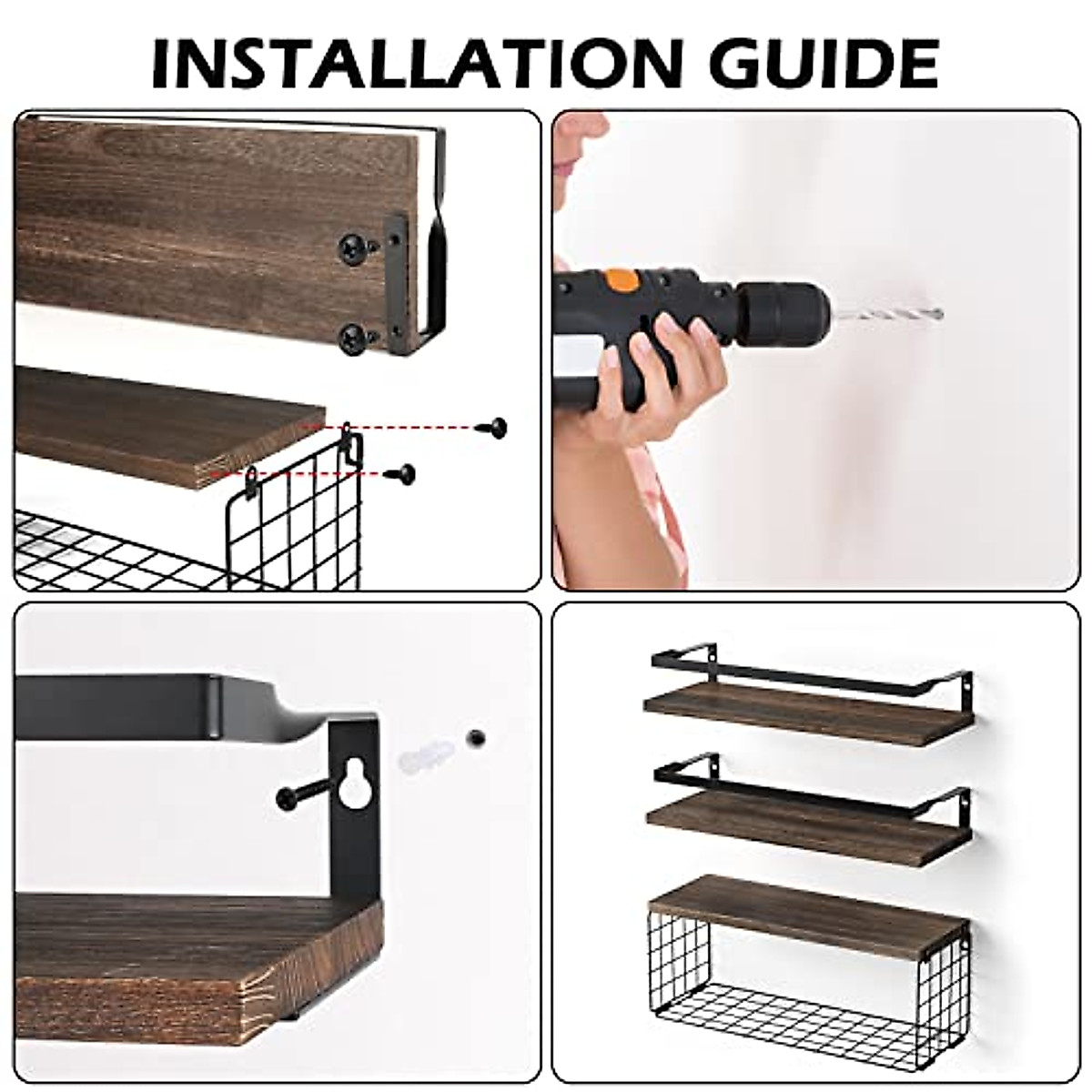 INSTALLATION GUIDE