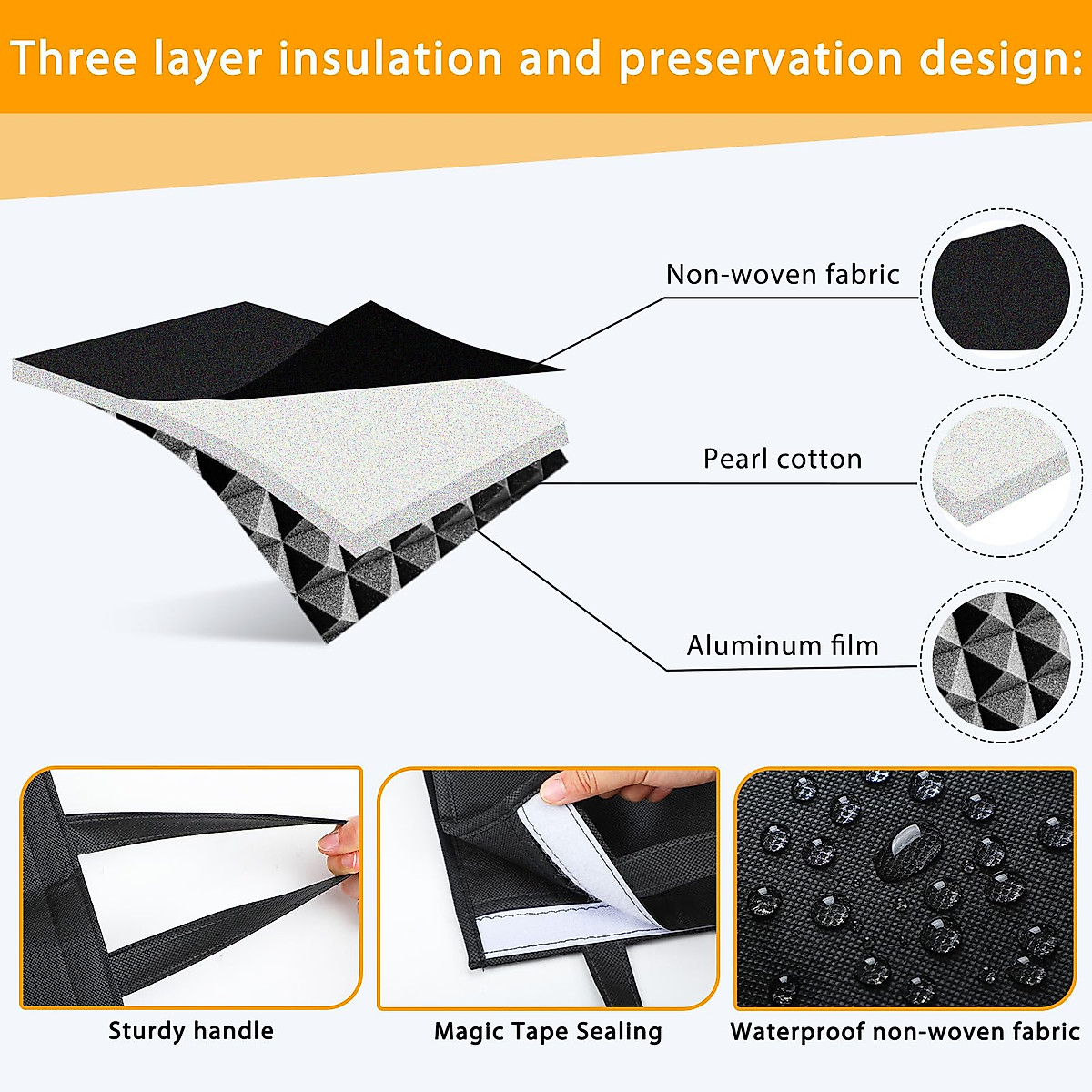 Three layer insulation and preservation design:

Non-woven fabric

Pearl cotton

Aluminum film

Sturdy handle

Magic Tape Sealing

Waterproof non-woven fabric