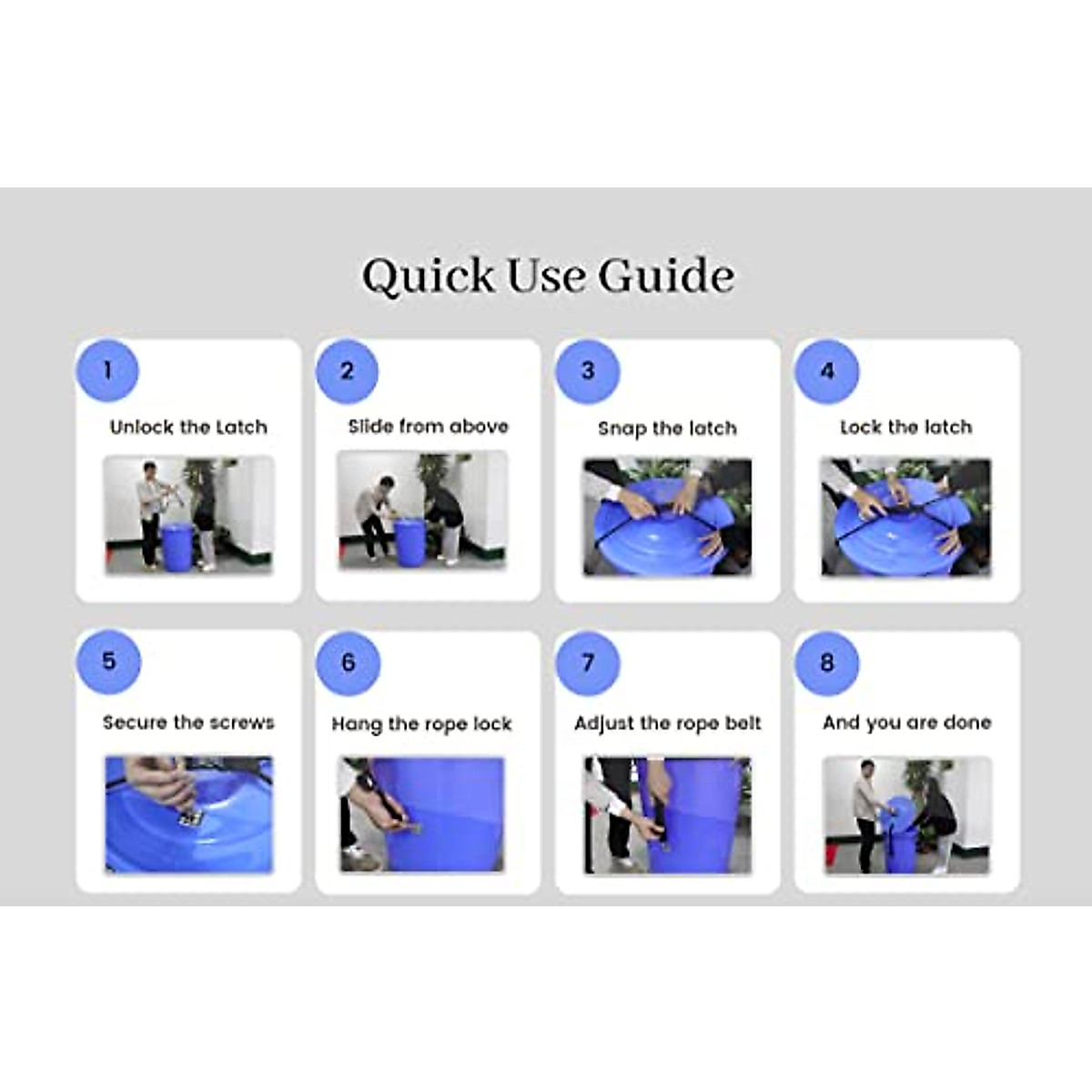 Quick Use Guide

1
Unlock the Latch

2
Slide from above

3
Snap the latch

4
Lock the latch

5
Secure the screws

6
Hang the rope lock

7
Adjust the rope belt

8
And you are done