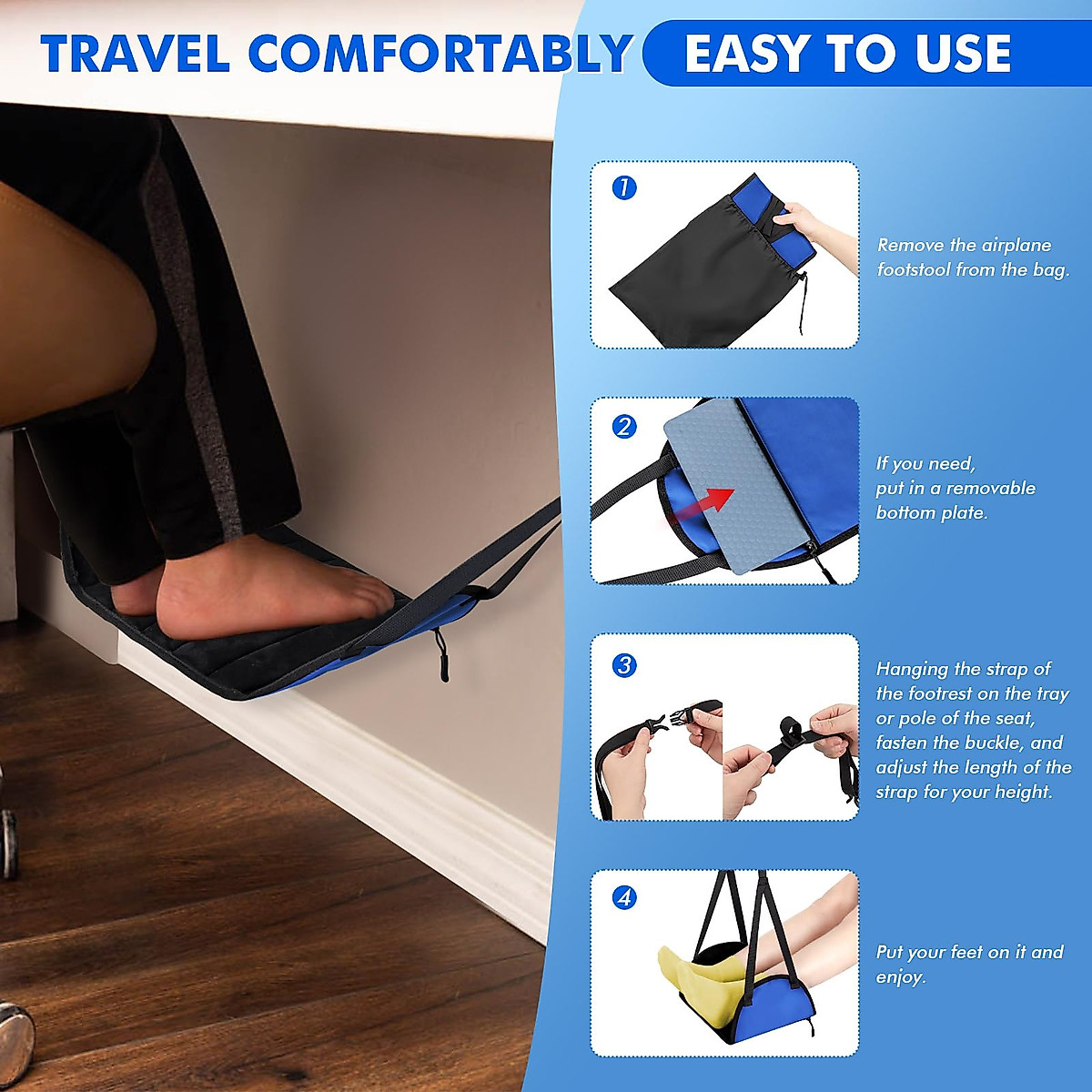 TRAVEL COMFORTABLY

EASY TO USE

1

Remove the airplane footstool from the bag.

2

If you need, put in a removable bottom plate.

3

Hanging the strap of the footrest on the tray or pole of the seat, fasten the buckle, and adjust the length of the strap for your height.

4

Put your feet on it and enjoy.