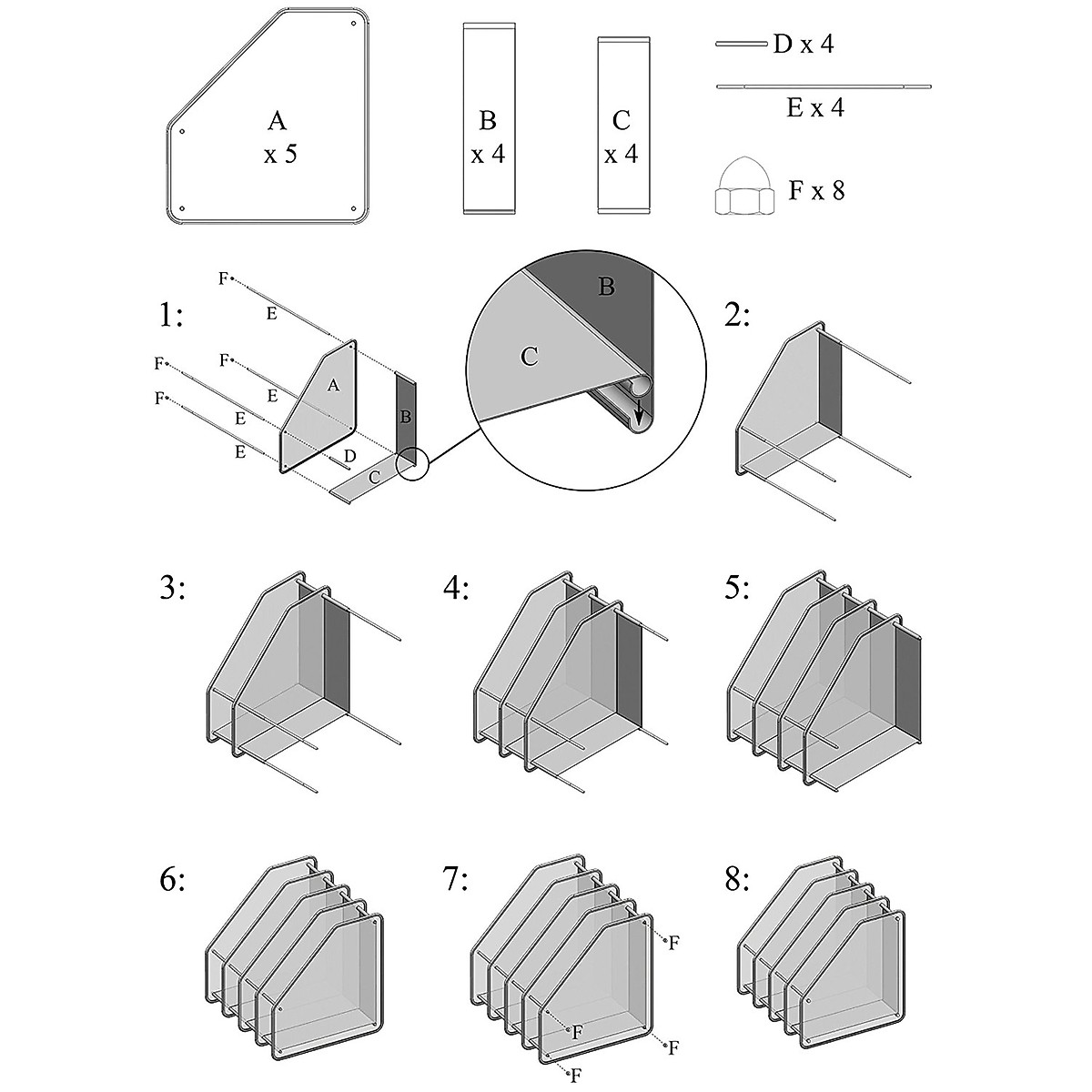 A
x 5

B
x 4

C
x 4

D x 4

E x 4

F x 8

1:

F
E
F
F
E
F
E
E
A
B
D
C

C
B

2:

3:

4:

5:

6:

7:

F
F
F
F

8: