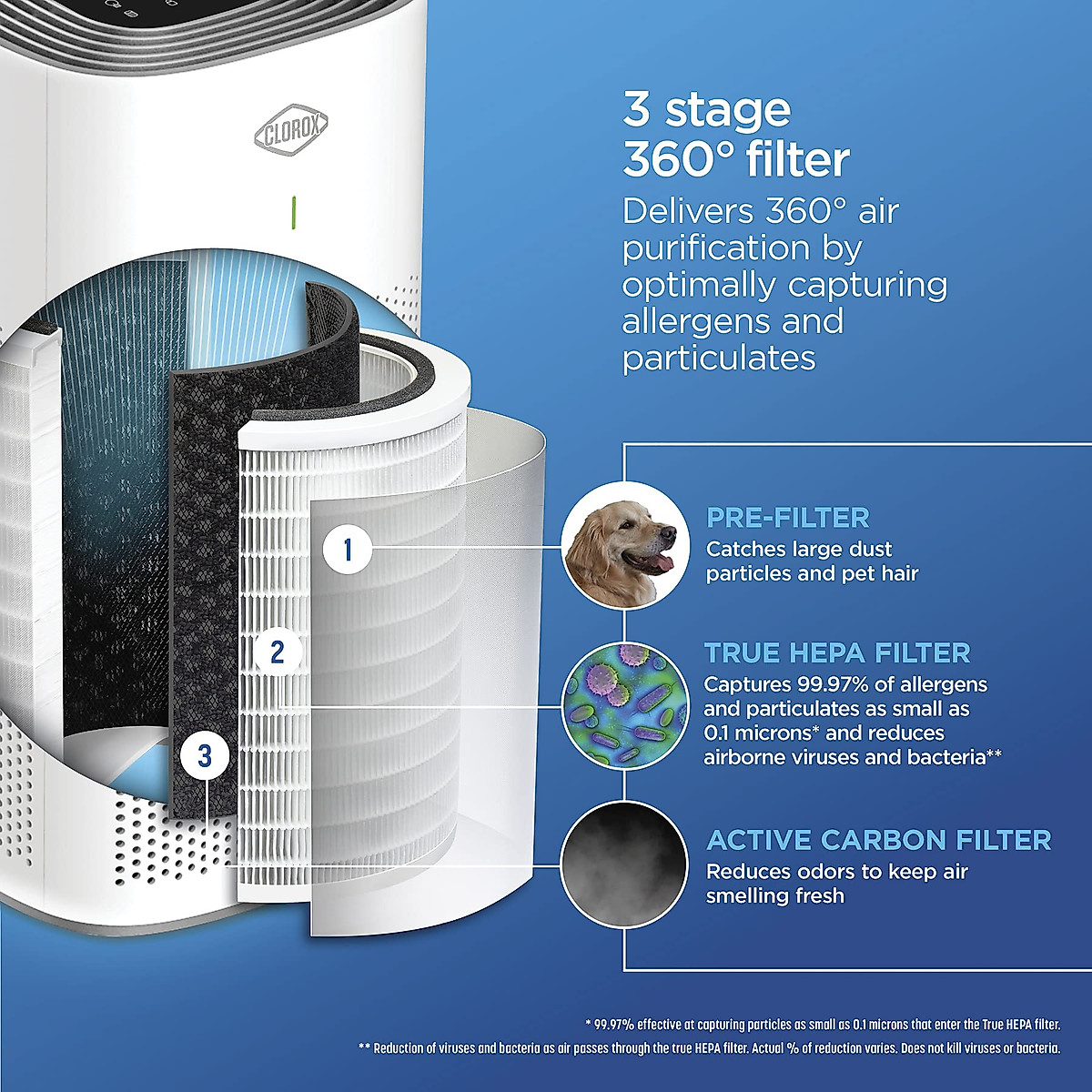 CLOROX

3 stage 360° filter

Delivers 360° air purification by optimally capturing allergens and particulates

1

2

3

PRE-FILTER
Catches large dust particles and pet hair

TRUE HEPA FILTER
Captures 99.97% of allergens and particulates as small as 0.1 microns* and reduces airborne viruses and bacteria**

ACTIVE CARBON FILTER
Reduces odors to keep air smelling fresh

* 99.97% effective at capturing particles as small as 0.1 microns that enter the True HEPA filter.

** Reduction of viruses and bacteria as air passes through the true HEPA filter. Actual % of reduction varies. Does not kill viruses or bacteria.