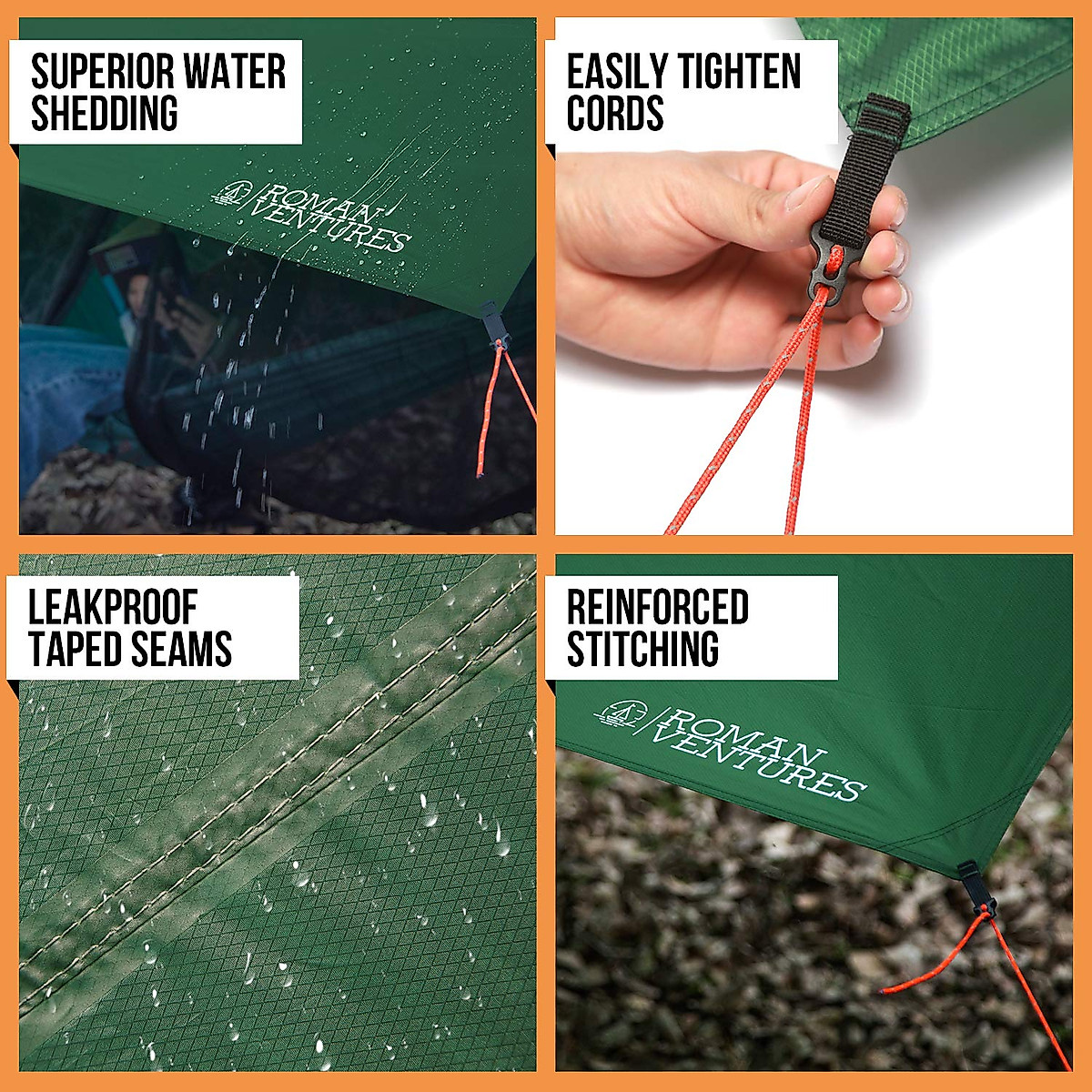 SUPERIOR WATER SHEDDING

ROMAN VENTURES

EASILY TIGHTEN CORDS

LEAKPROOF TAPED SEAMS

REINFORCED STITCHING

ROMAN VENTURES