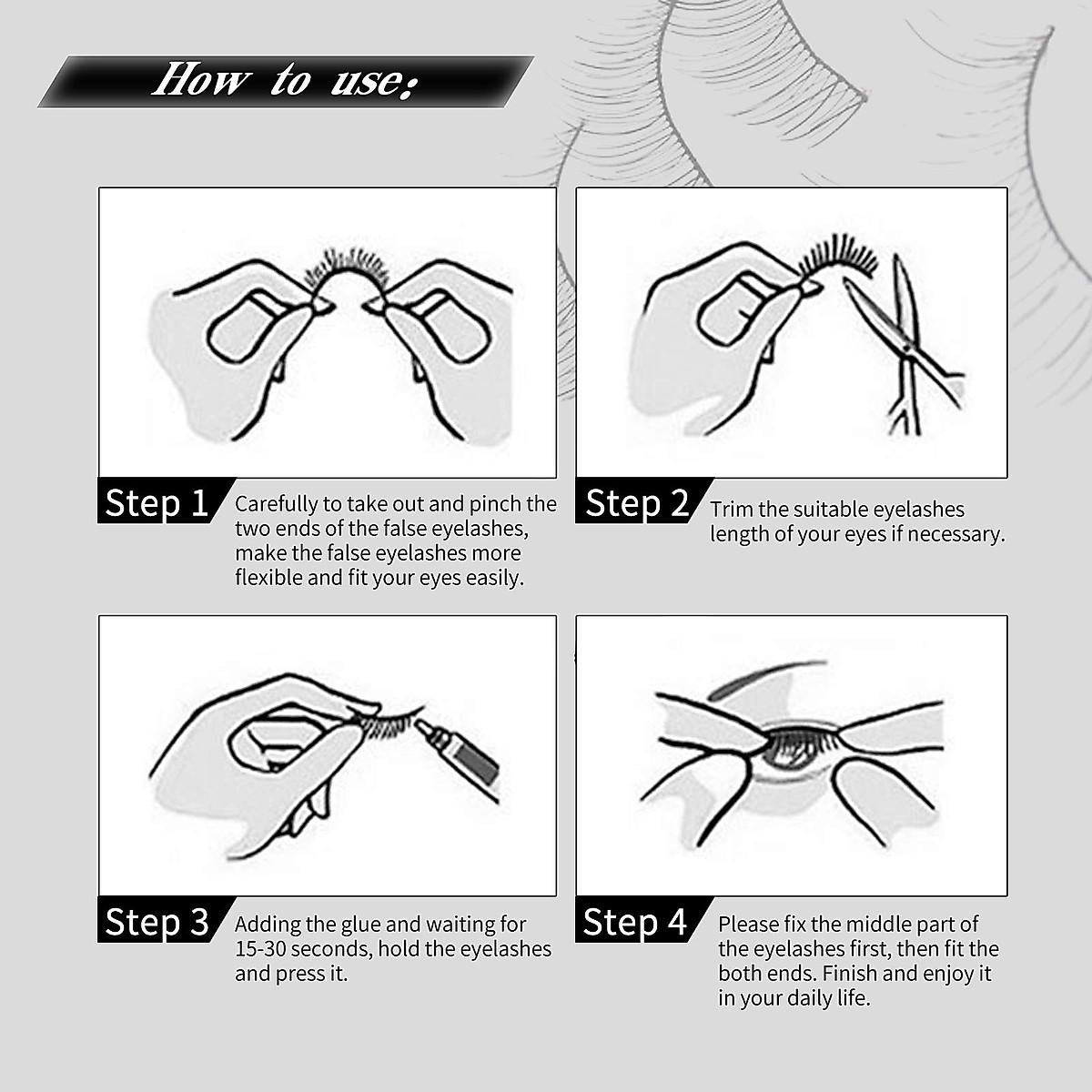 How to use:

Step 1 Carefully to take out and pinch the two ends of the false eyelashes, make the false eyelashes more flexible and fit your eyes easily.

Step 2 Trim the suitable eyelashes length of your eyes if necessary.

Step 3 Adding the glue and waiting for 15-30 seconds, hold the eyelashes and press it.

Step 4 Please fix the middle part of the eyelashes first, then fit the both ends. Finish and enjoy it in your daily life.