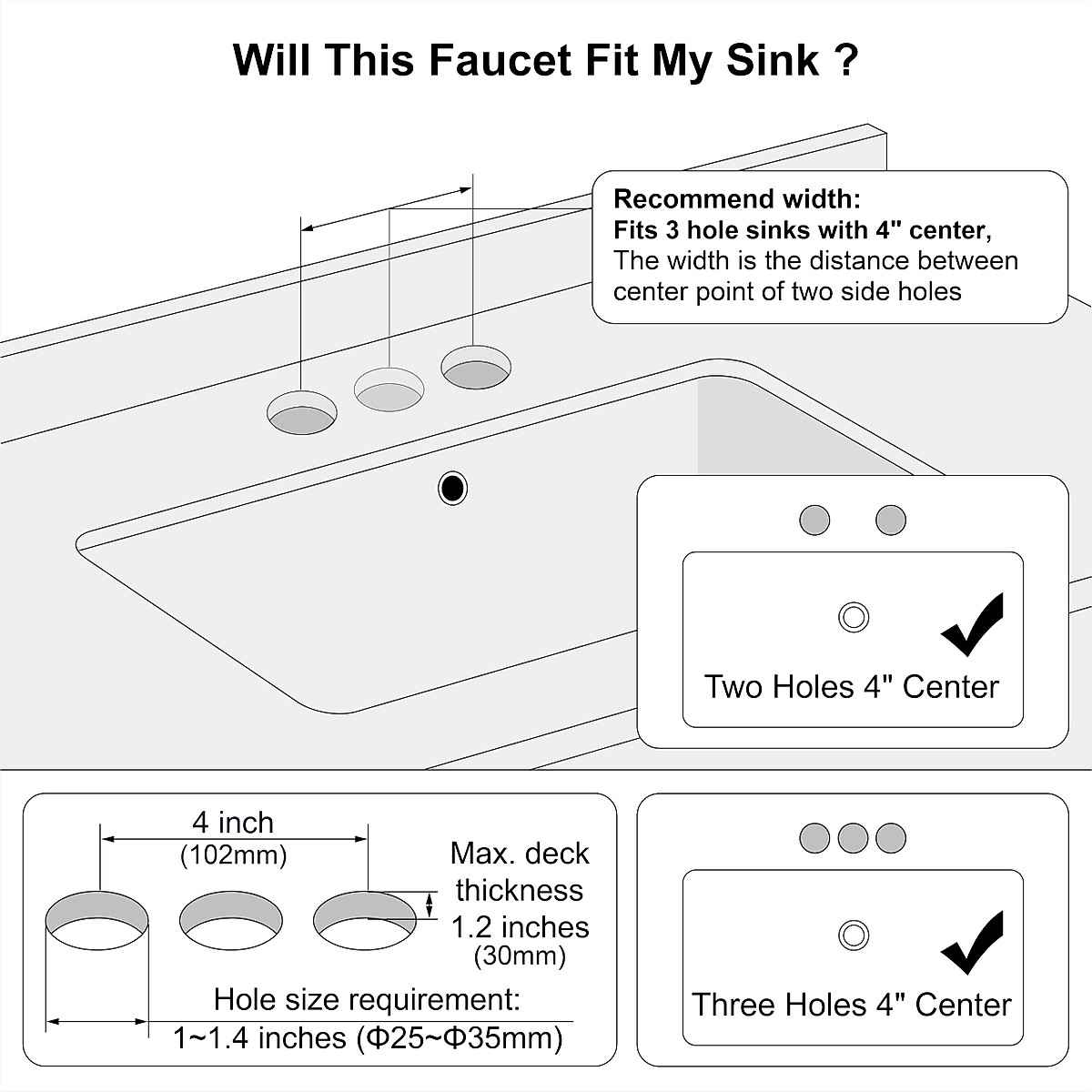 Will This Faucet Fit My Sink ?

Recommend width:
Fits 3 hole sinks with 4" center,
The width is the distance between center point of two side holes

Two Holes 4" Center

4 inch
(102mm)

Max. deck thickness 1.2 inches
(30mm)

Hole size requirement:
1~1.4 inches (Φ25~Φ35mm)

Three Holes 4" Center