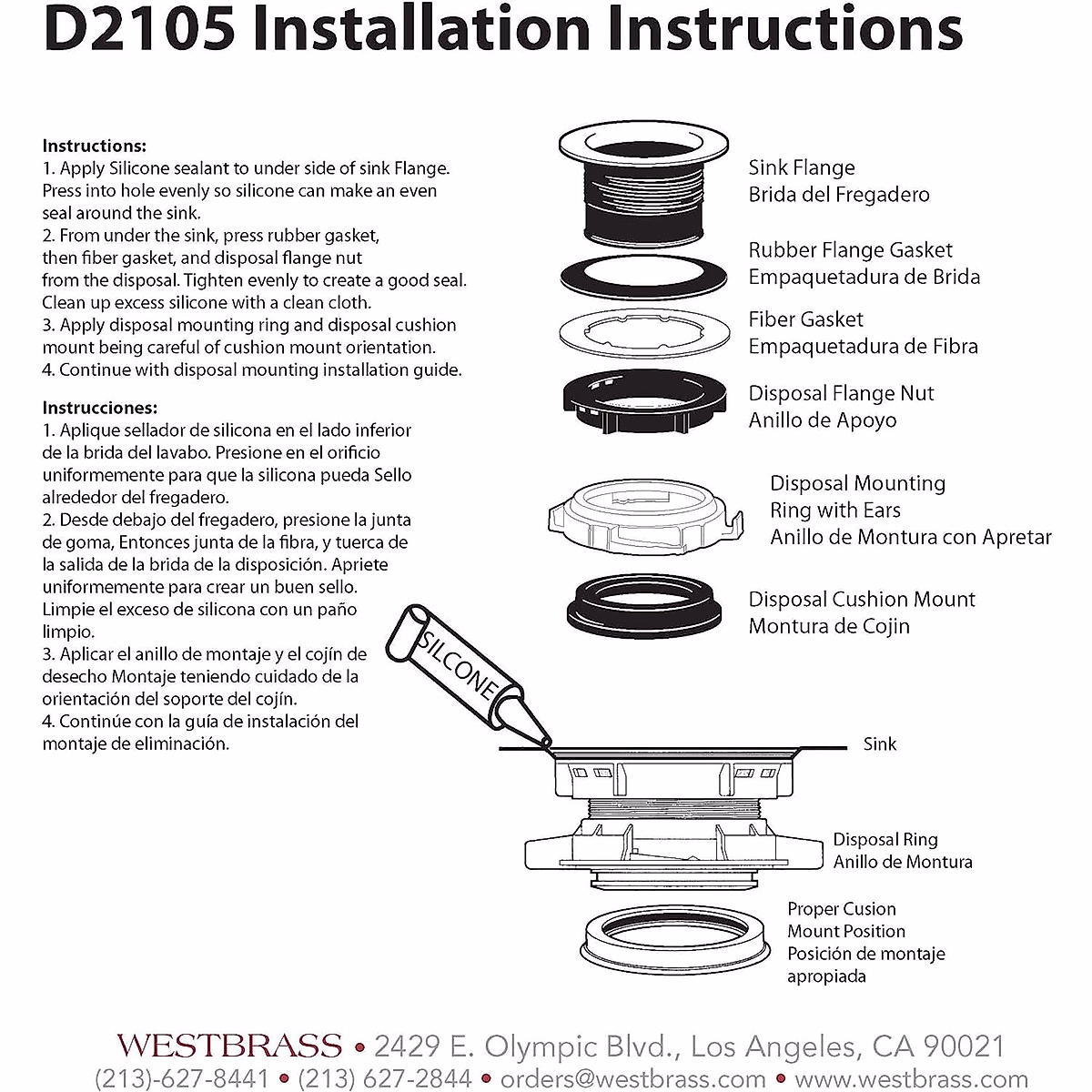 D2105 Installation Instructions

Instructions:
1. Apply Silicone sealant to under side of sink Flange. Press into hole evenly so silicone can make an even seal around the sink.
2. From under the sink, press rubber gasket, then fiber gasket, and disposal flange nut from the disposal. Tighten evenly to create a good seal. Clean up excess silicone with a clean cloth.
3. Apply disposal mounting ring and disposal cushion mount being careful of cushion mount orientation.
4. Continue with disposal mounting installation guide.

Instrucciones:
1. Aplique sellador de silicona en el lado inferior de la brida del lavabo. Presione en el orificio uniformemente para que la silicona pueda Sello alrededor del fregadero.
2. Desde debajo del fregadero, presione la junta de goma, Entonces junta de la fibra, y tuerca de la salida de la brida de la disposición. Apriete uniformemente para crear un buen sello. Limpie el exceso de silicona con un paño limpio.
3. Aplicar el anillo de montaje y el cojín de desecho Montaje teniendo cuidado de la orientación del soporte del cojín.
4. Continúe con la guía de instalación del montaje de eliminación.

Sink Flange
Brida del Fregadero

Rubber Flange Gasket
Empaquetadura de Brida

Fiber Gasket
Empaquetadura de Fibra

Disposal Flange Nut
Anillo de Apoyo

Disposal Mounting
Ring with Ears
Anillo de Montura con Apretar

Disposal Cushion Mount
Montura de Cojin

SILCONE

Sink

Disposal Ring
Anillo de Montura

Proper Cusion
Mount Position
Posición de montaje
apropiada

WESTBRASS • 2429 E. Olympic Blvd., Los Angeles, CA 90021
(213)-627-8441 • (213) 627-2844 • orders@westbrass.com • www.westbrass.com