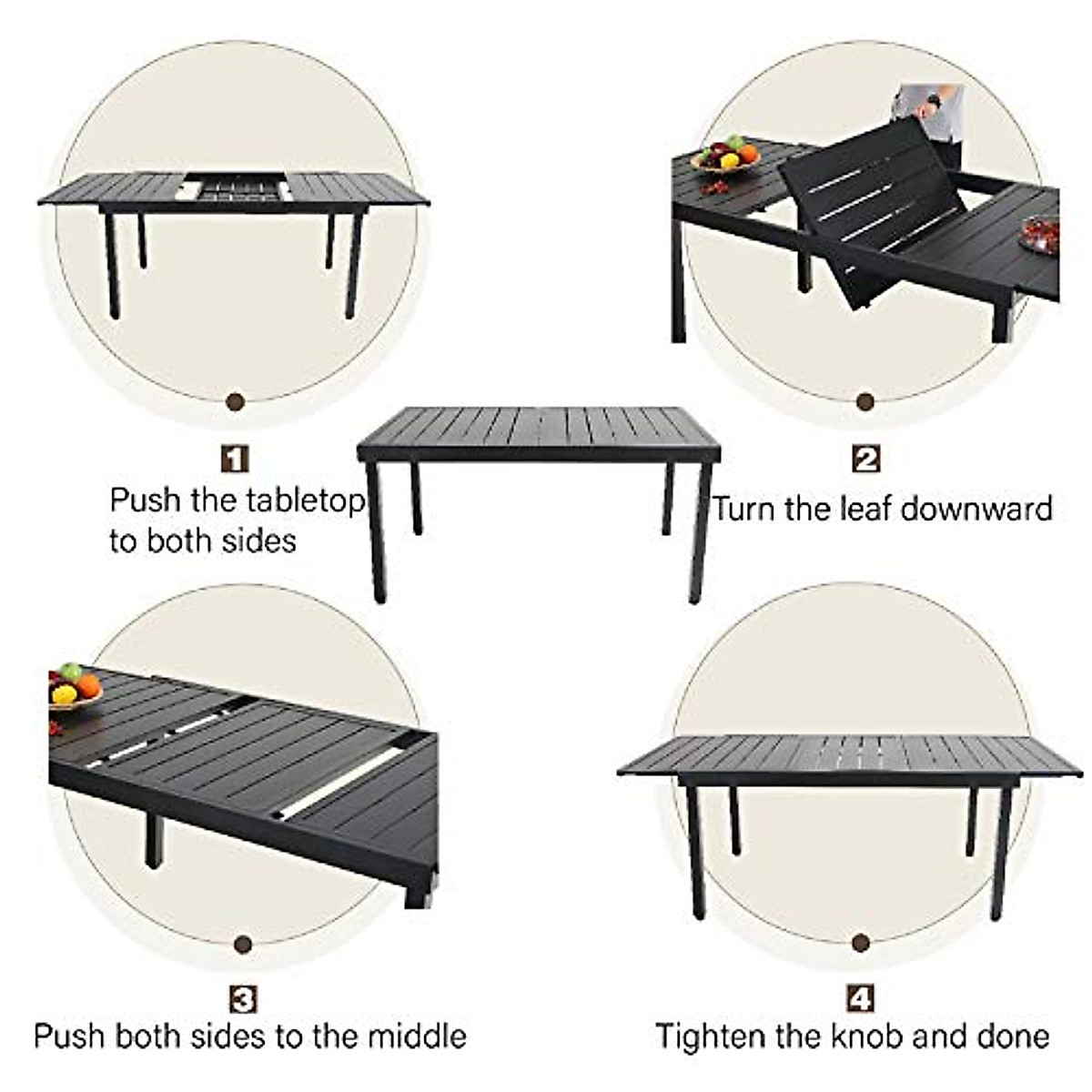 1
Push the tabletop to both sides

2
Turn the leaf downward

3
Push both sides to the middle

4
Tighten the knob and done