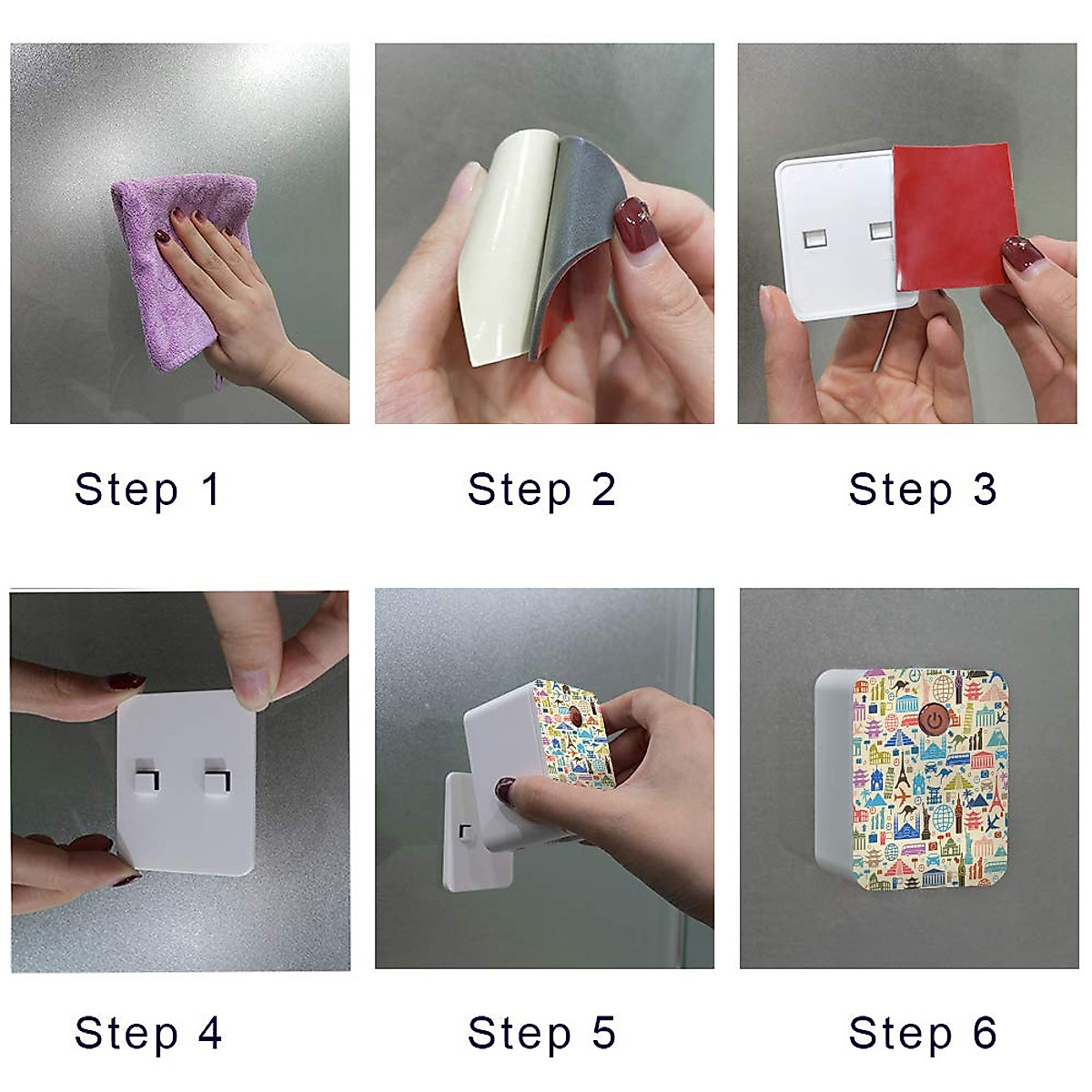 Step 1

Step 2

Step 3

Step 4

Step 5

Step 6