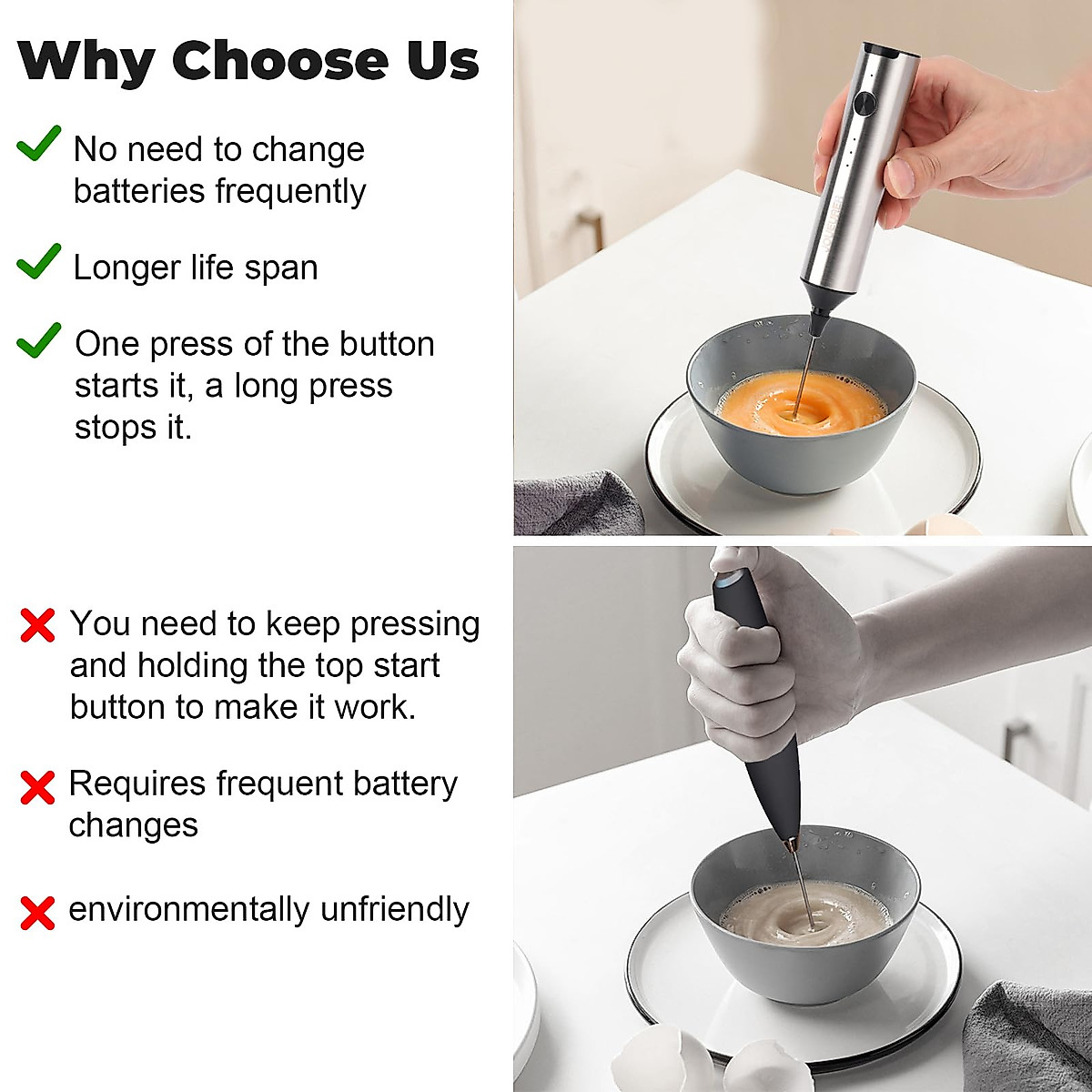 Why Choose Us

No need to change batteries frequently

Longer life span

One press of the button starts it, a long press stops it.

You need to keep pressing and holding the top start button to make it work.

Requires frequent battery changes

environmentally unfriendly