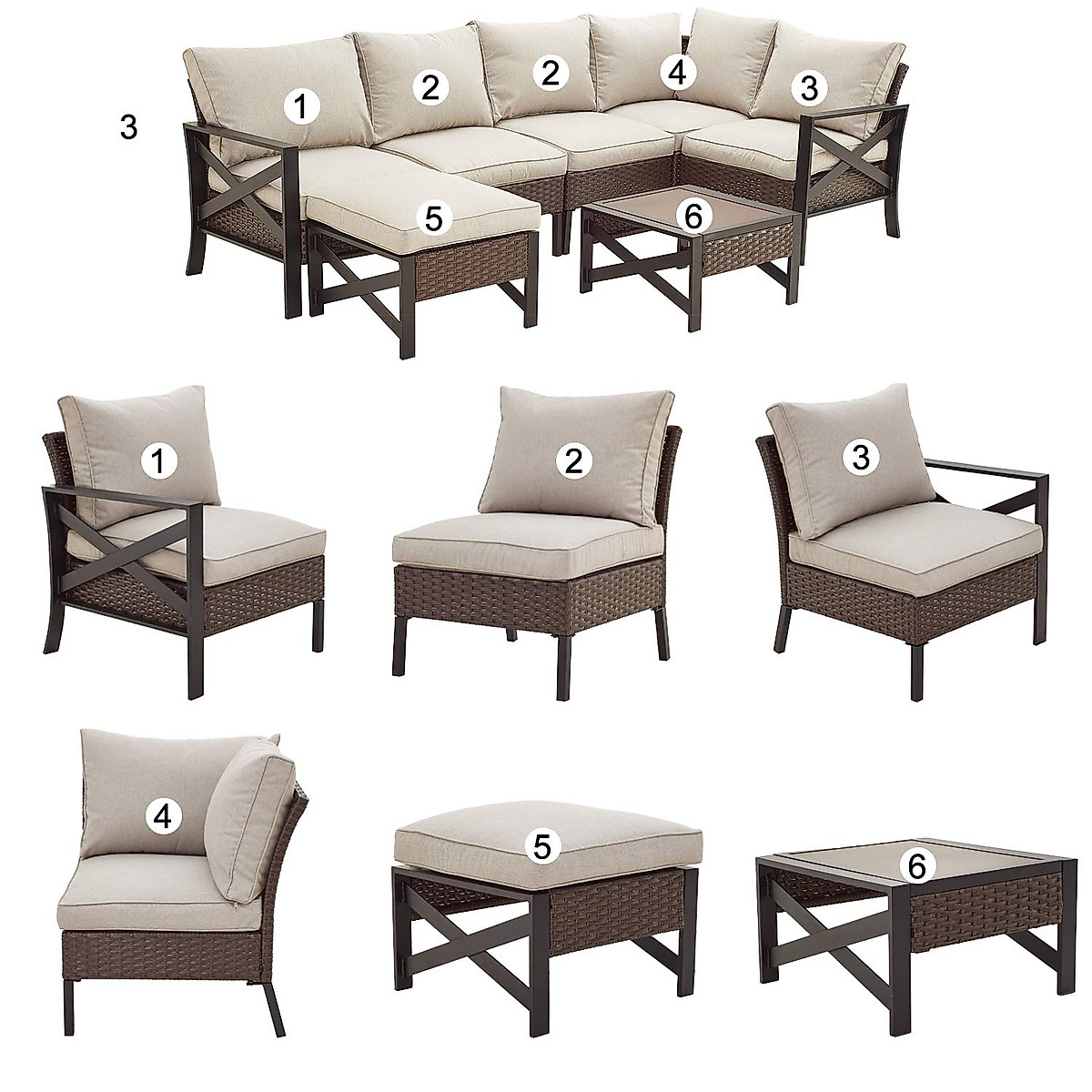 3

1 2 2 4 3

5 6

1 2 3

4 5 6