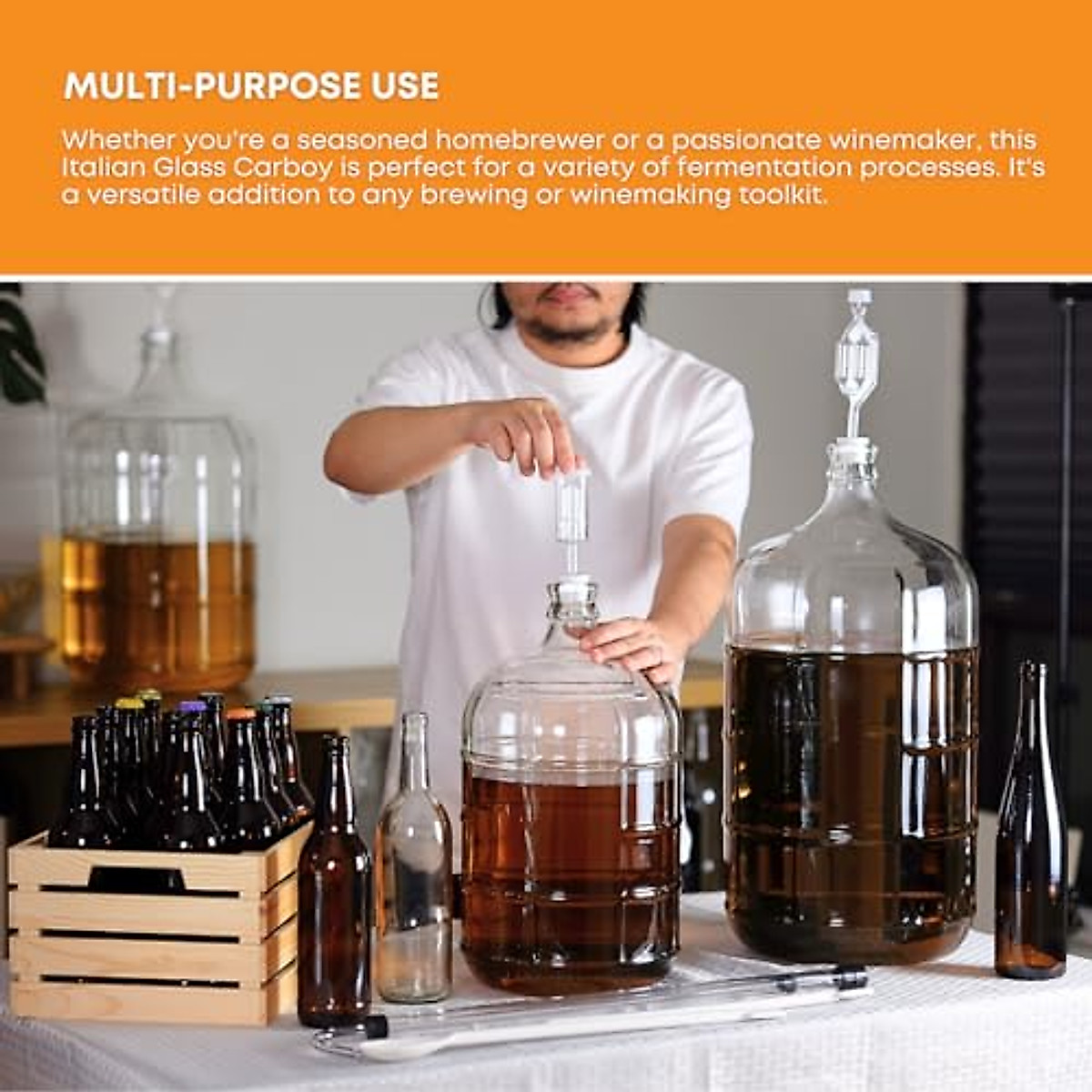 MULTI-PURPOSE USE

Whether you're a seasoned homebrewer or a passionate winemaker, this Italian Glass Carboy is perfect for a variety of fermentation processes. It's a versatile addition to any brewing or winemaking toolkit.