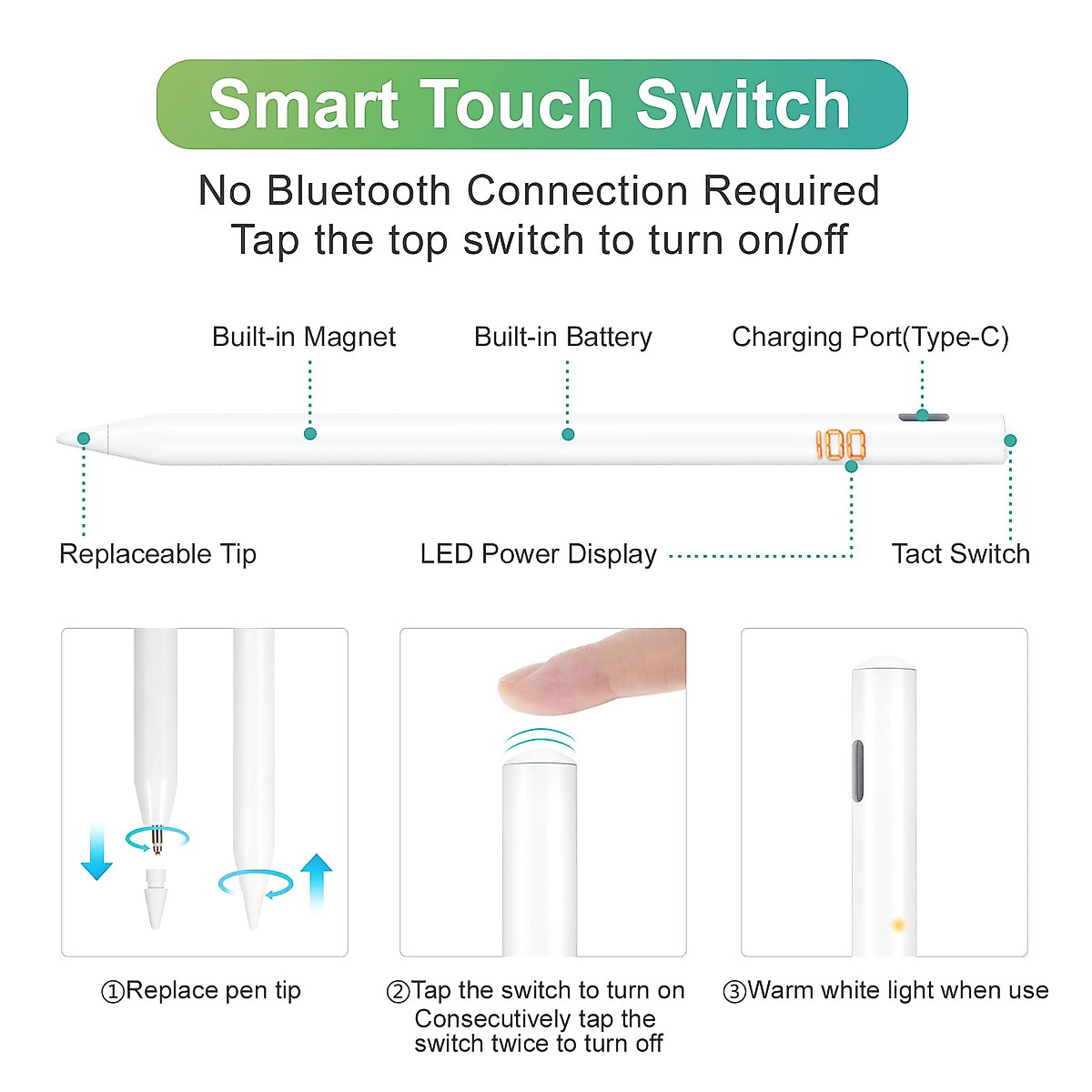 Smart Touch Switch

No Bluetooth Connection Required
Tap the top switch to turn on/off

Built-in Magnet

Built-in Battery

Charging Port(Type-C)

100

Replaceable Tip

LED Power Display

Tact Switch

①Replace pen tip

②Tap the switch to turn on
Consecutively tap the switch twice to turn off

③Warm white light when use