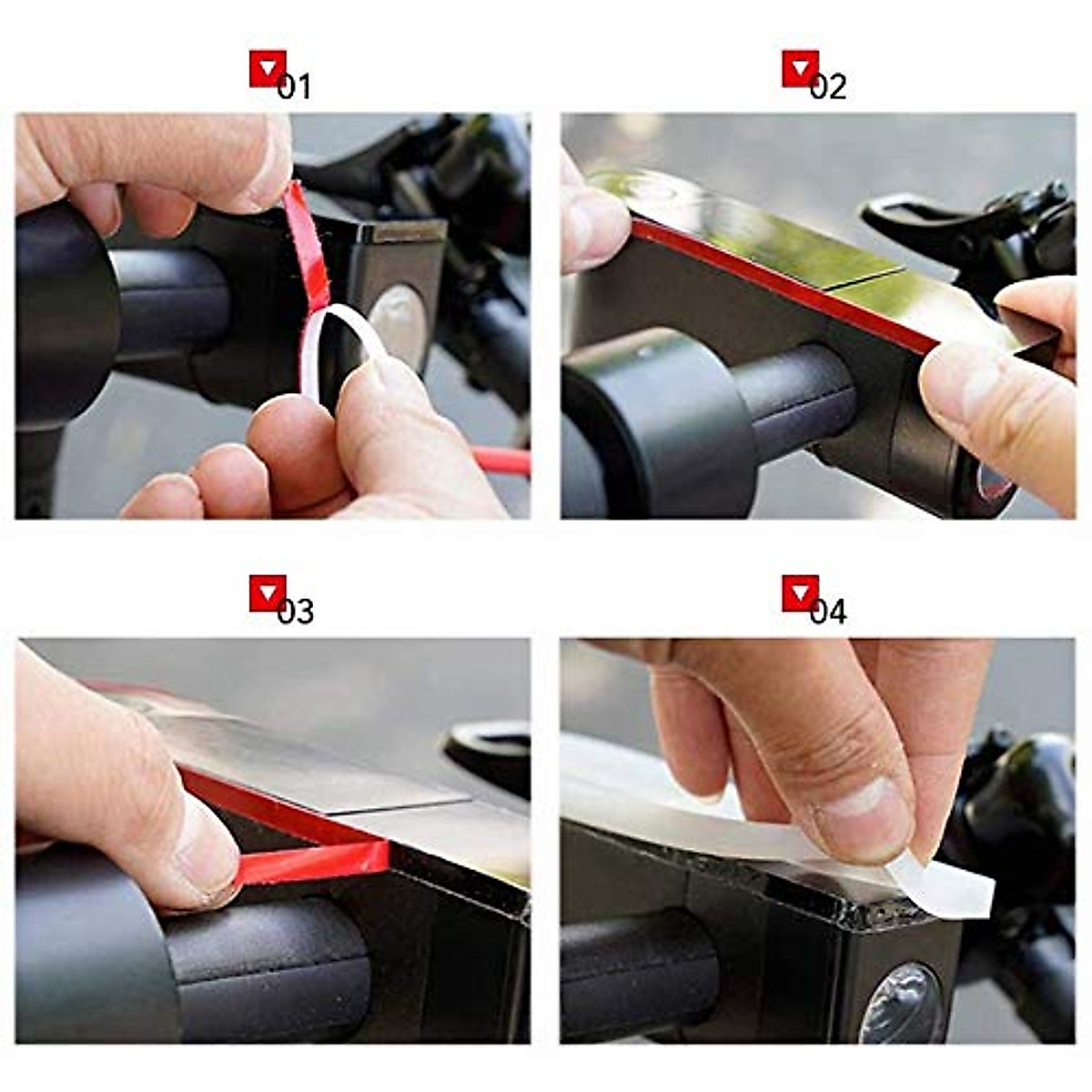 01

02

03

04