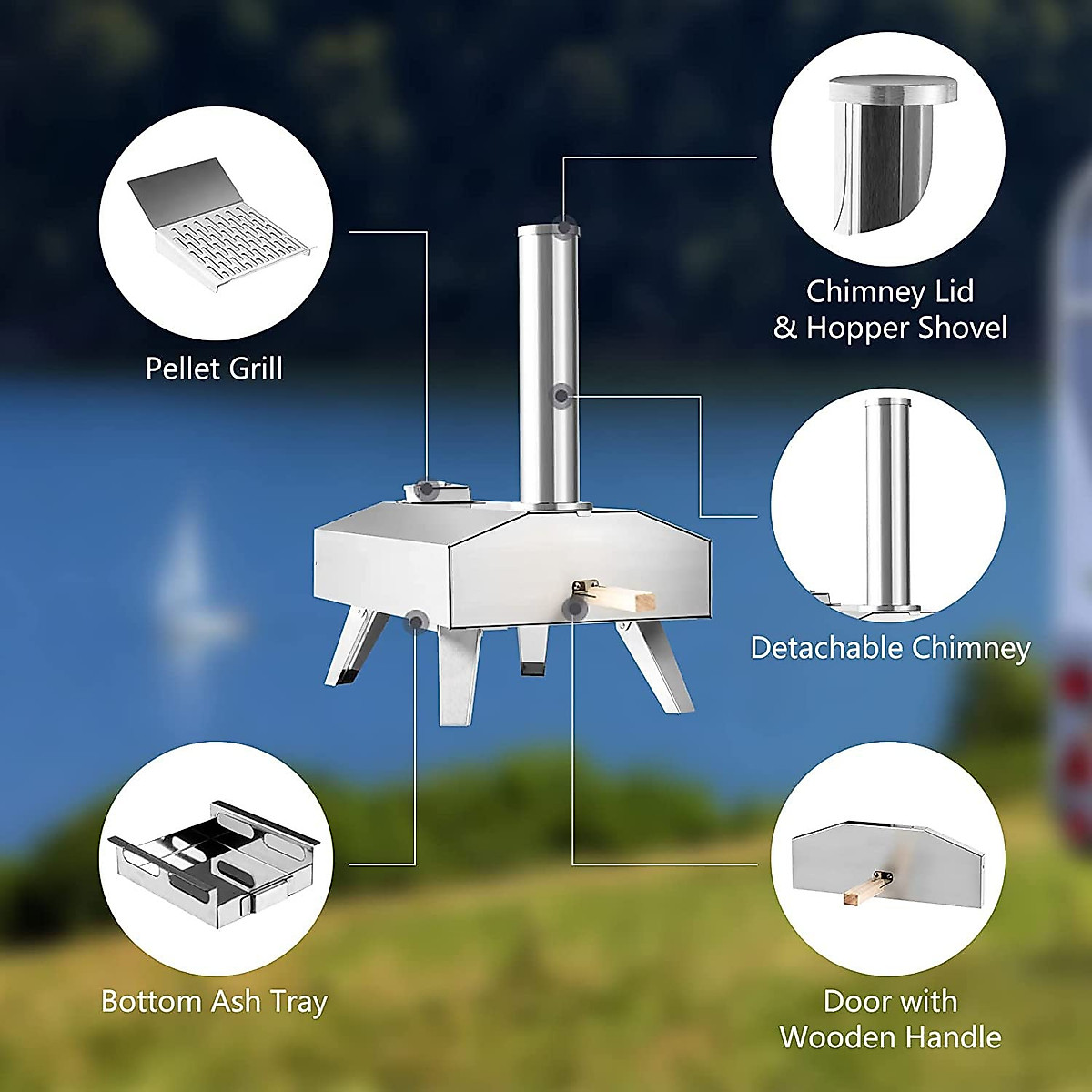 Pellet Grill

Chimney Lid
& Hopper Shovel

Detachable Chimney

Bottom Ash Tray

Door with
Wooden Handle