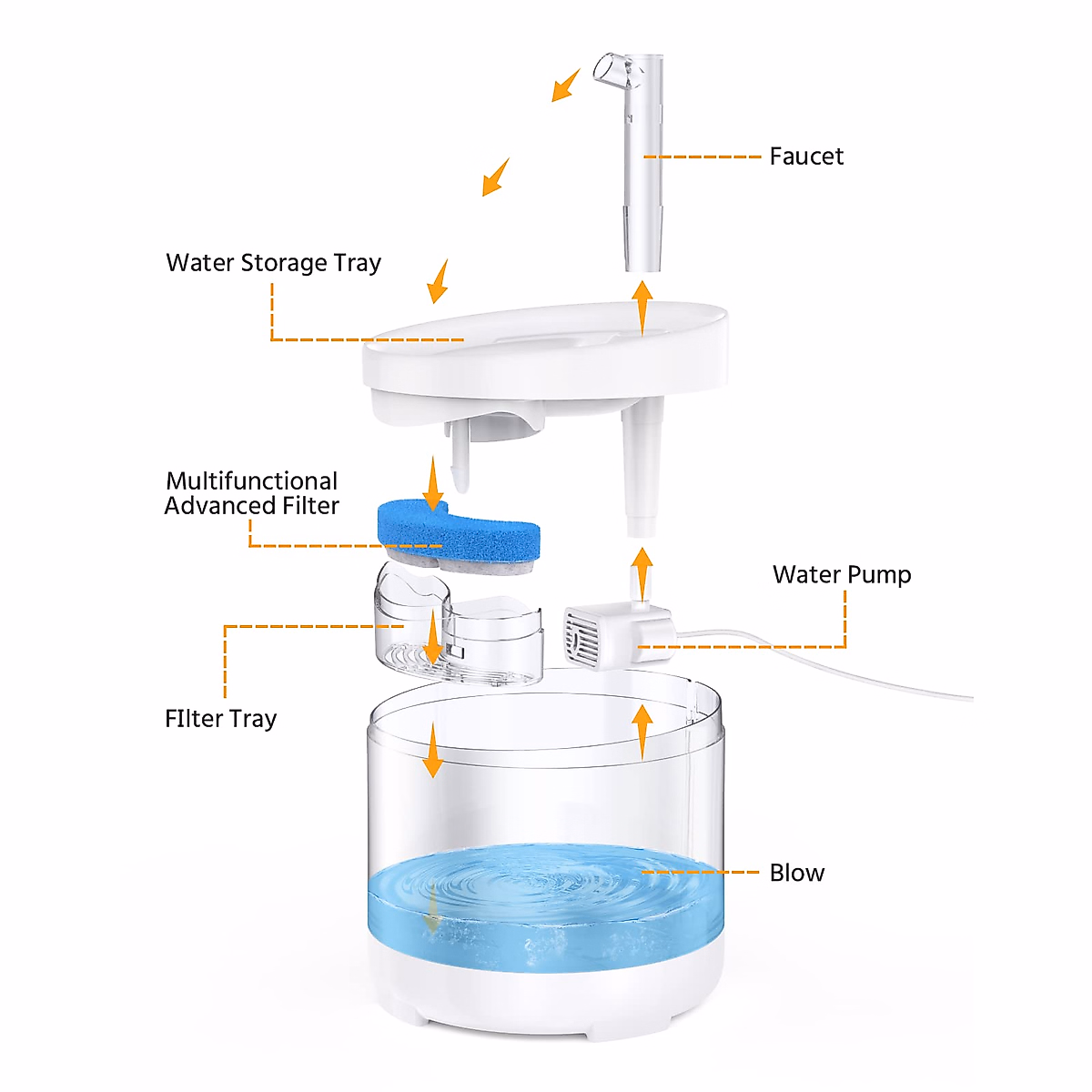 Faucet

Water Storage Tray

Multifunctional Advanced Filter

Water Pump

FIlter Tray

Blow