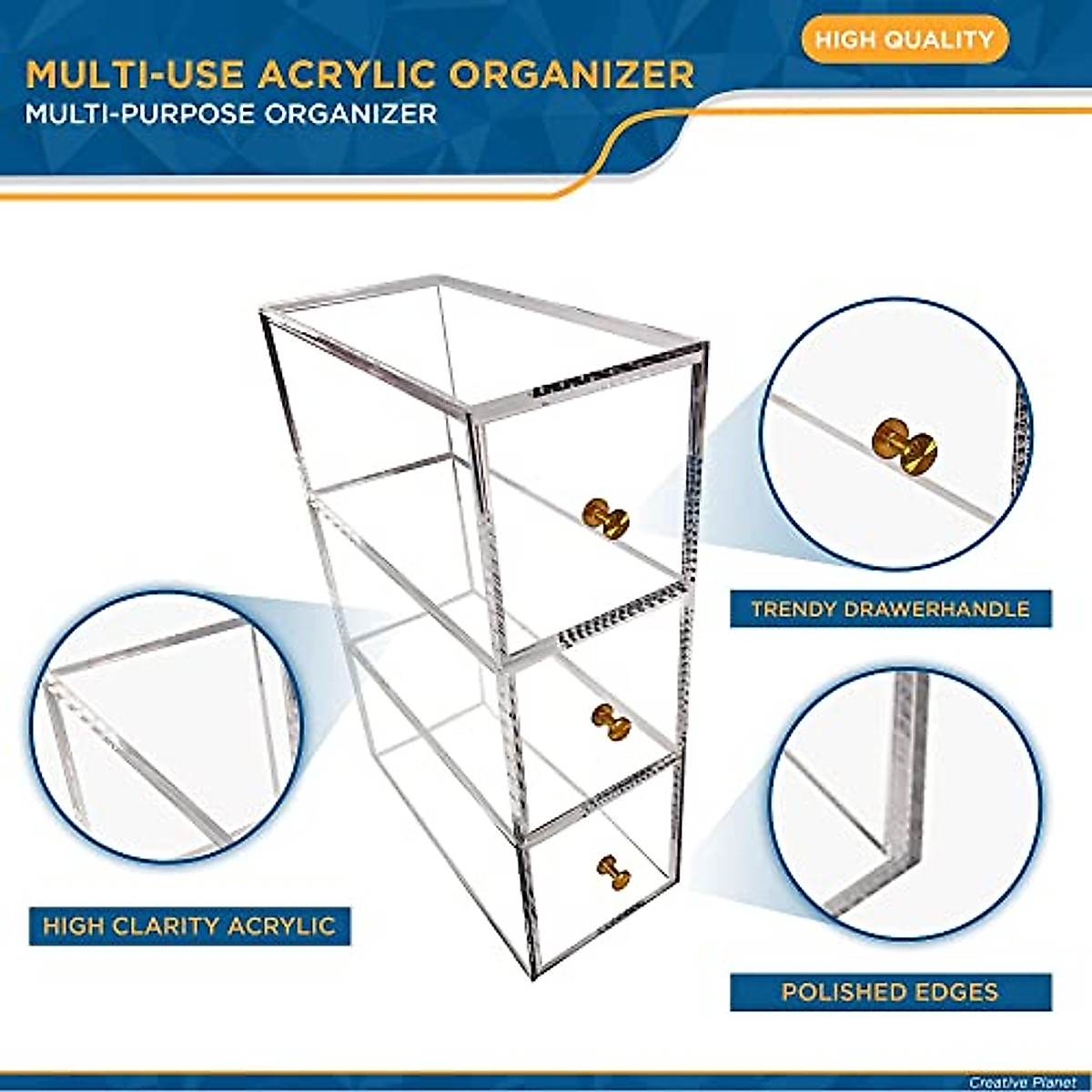 MULTI-USE ACRYLIC ORGANIZER
MULTI-PURPOSE ORGANIZER

HIGH QUALITY

TRENDY DRAWERHANDLE

HIGH CLARITY ACRYLIC

POLISHED EDGES

Creative Planet