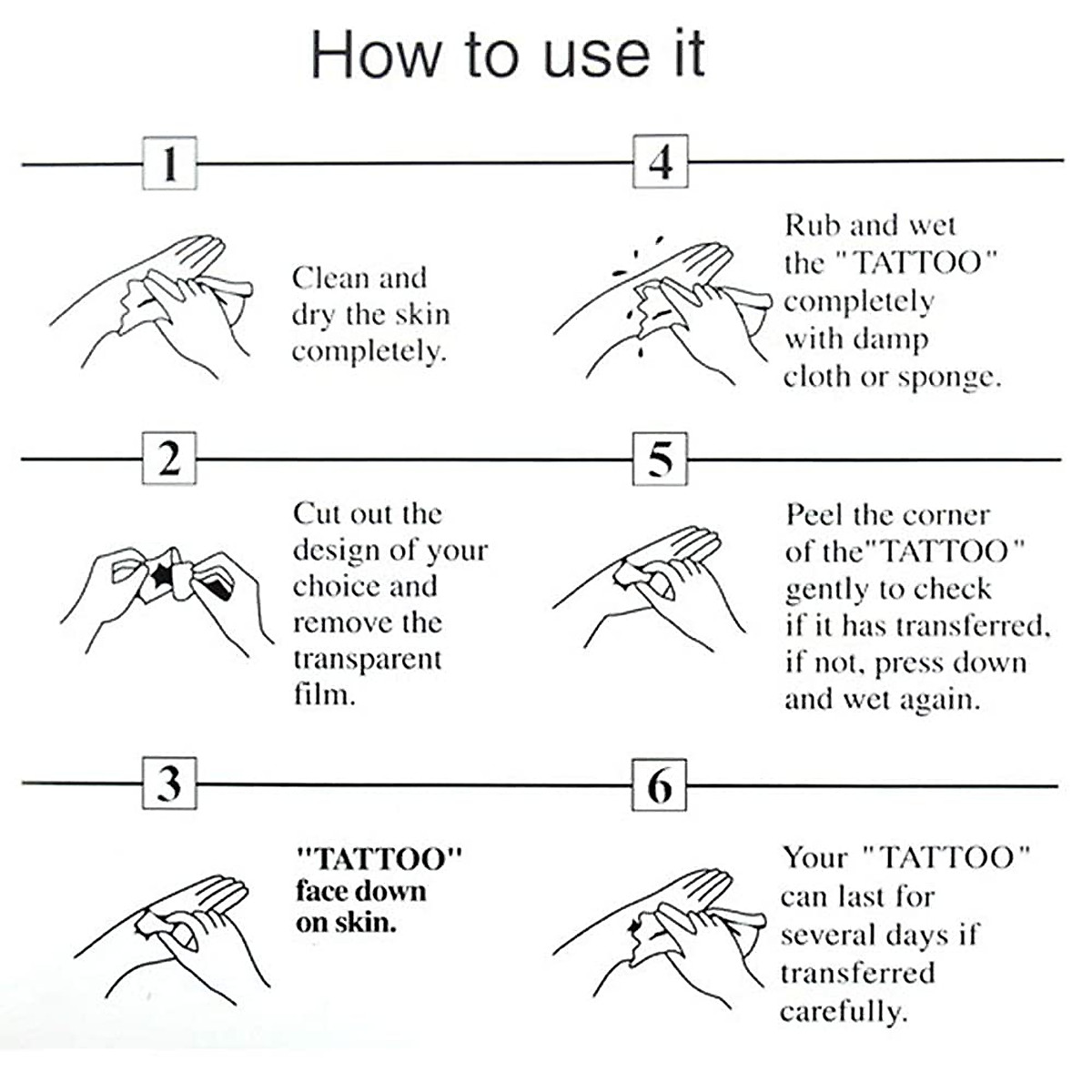 How to use it

1

Clean and dry the skin completely.

2

Cut out the design of your choice and remove the transparent film.

3

"TATTOO" face down on skin.

4

Rub and wet the "TATTOO" completely with damp cloth or sponge.

5

Peel the corner of the"TATTOO" gently to check if it has transferred, if not, press down and wet again.

6

Your "TATTOO" can last for several days if transferred carefully.