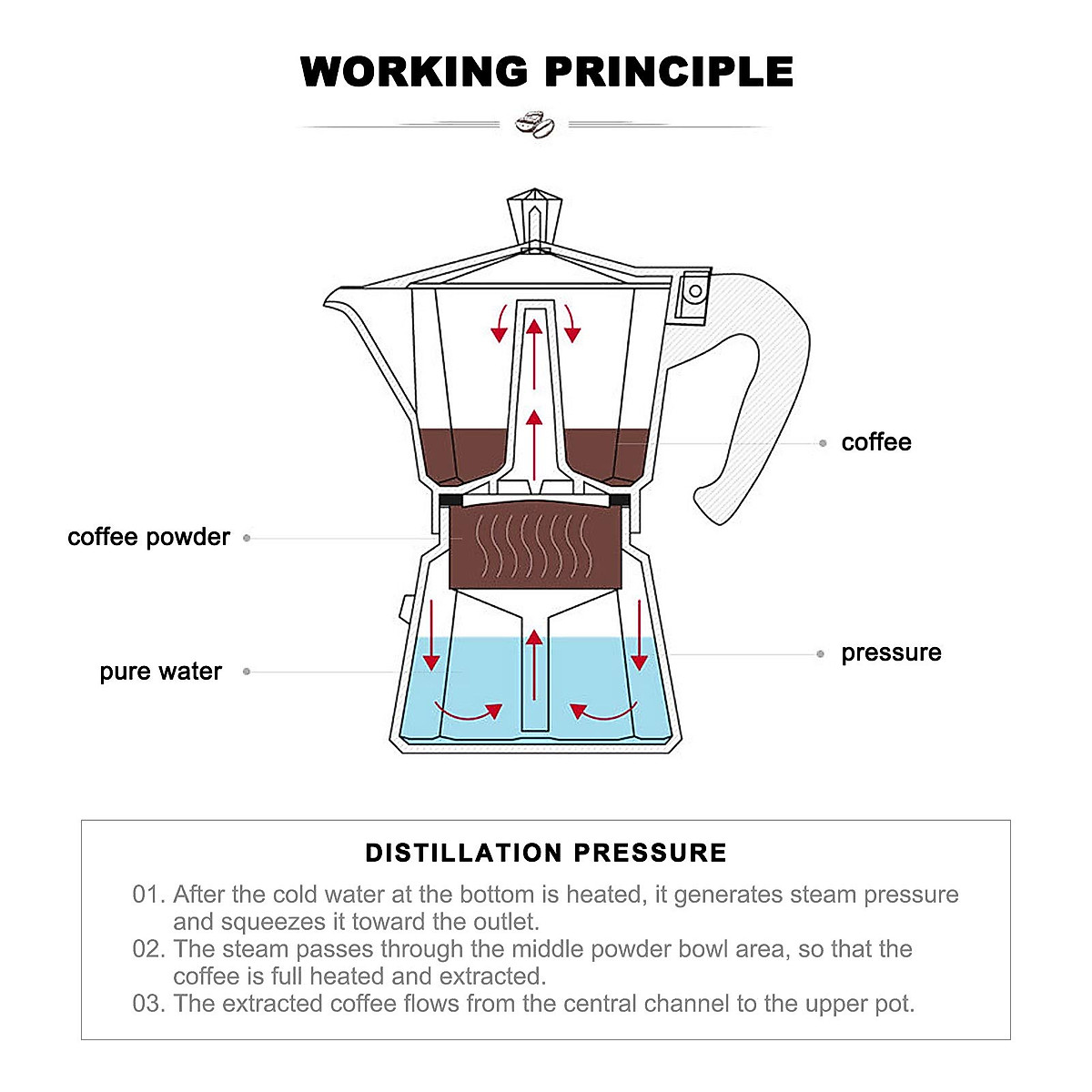 WORKING PRINCIPLE

coffee

coffee powder

pure water

pressure

DISTILLATION PRESSURE

01. After the cold water at the bottom is heated, it generates steam pressure and squeezes it toward the outlet.
02. The steam passes through the middle powder bowl area, so that the coffee is full heated and extracted.
03. The extracted coffee flows from the central channel to the upper pot.