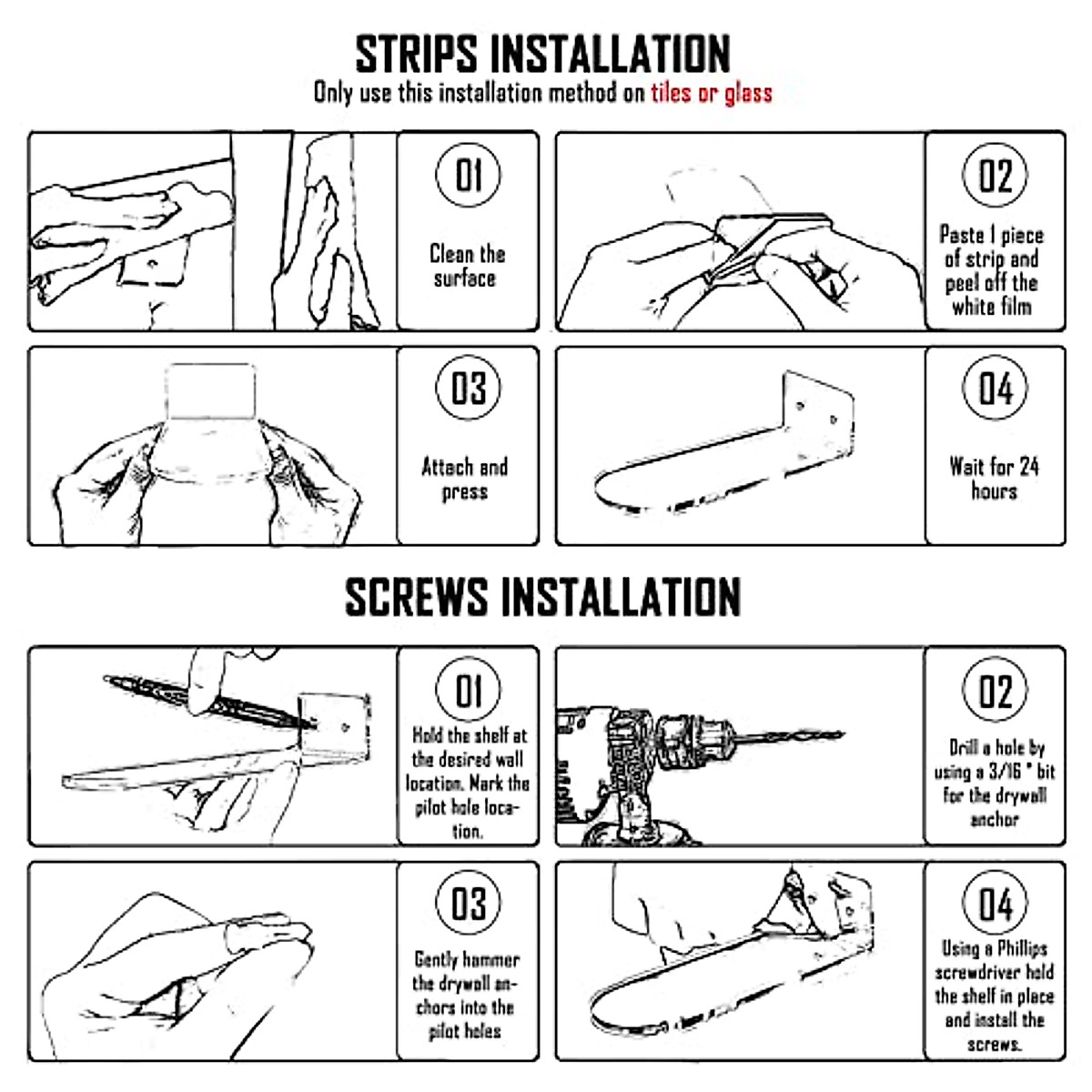 STRIPS INSTALLATION
Only use this installation method on tiles or glass

01
Clean the surface

02
Paste 1 piece of strip and peel off the white film

03
Attach and press

04
Wait for 24 hours

SCREWS INSTALLATION

01
Hold the shelf at the desired wall location. Mark the pilot hole location.

02
Drill a hole by using a 3/16 " bit for the drywall anchor

03
Gently hammer the drywall anchors into the pilot holes

04
Using a Phillips screwdriver hold the shelf in place and install the screws.