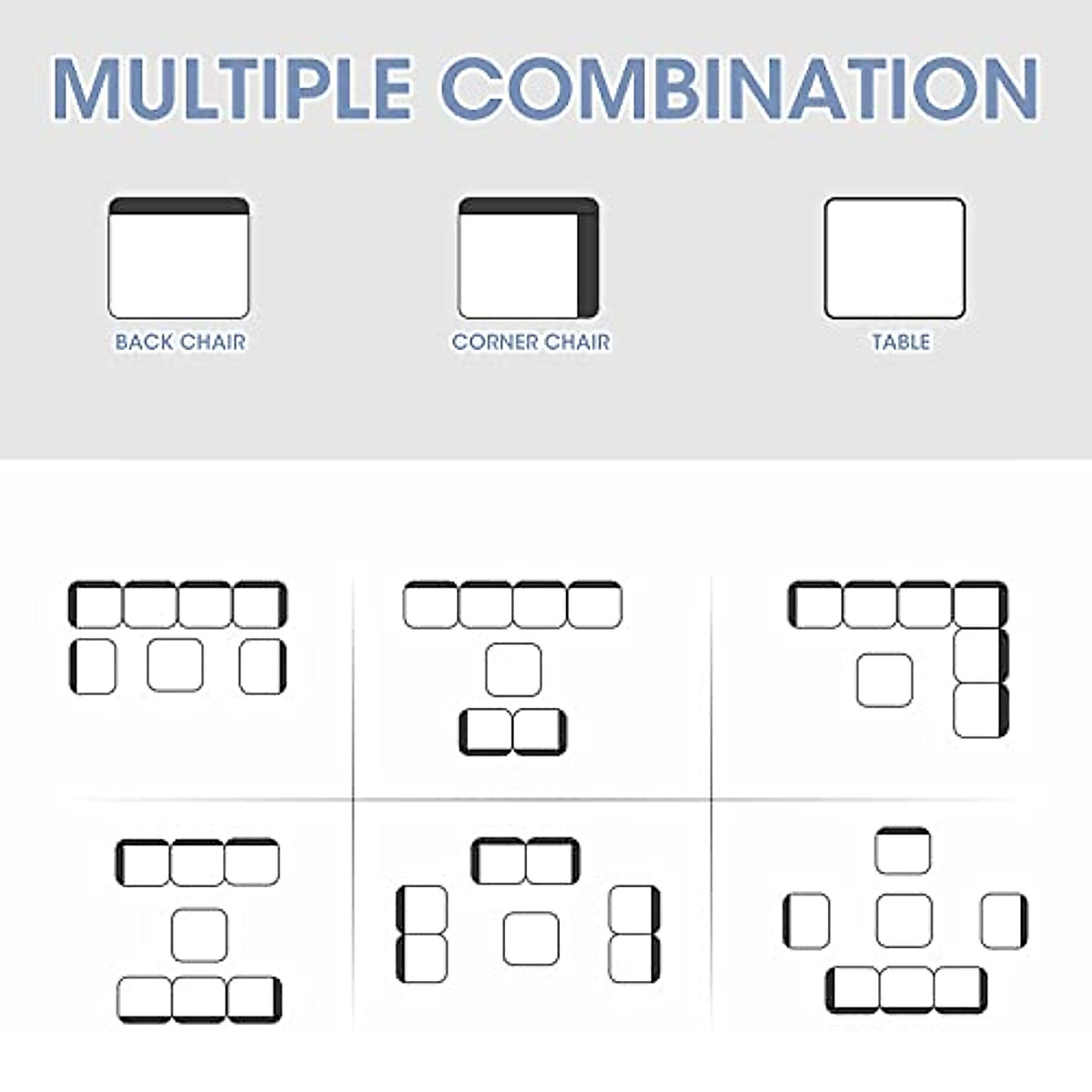 MULTIPLE COMBINATION

BACK CHAIR

CORNER CHAIR

TABLE