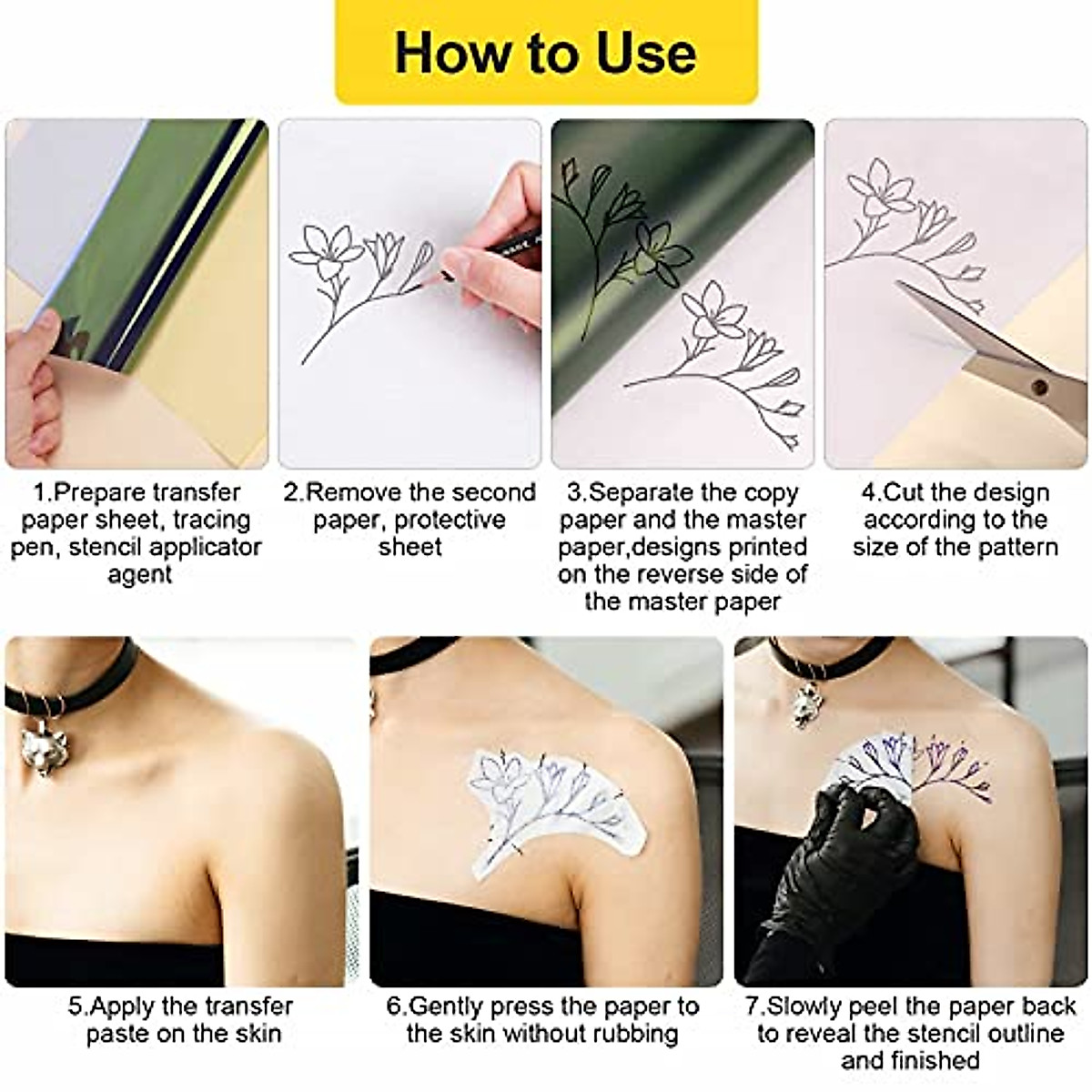 How to Use

1.Prepare transfer paper sheet, tracing pen, stencil applicator agent

2.Remove the second paper, protective sheet

3.Separate the copy paper and the master paper,designs printed on the reverse side of the master paper

4.Cut the design according to the size of the pattern

5.Apply the transfer paste on the skin

6.Gently press the paper to the skin without rubbing

7.Slowly peel the paper back to reveal the stencil outline and finished